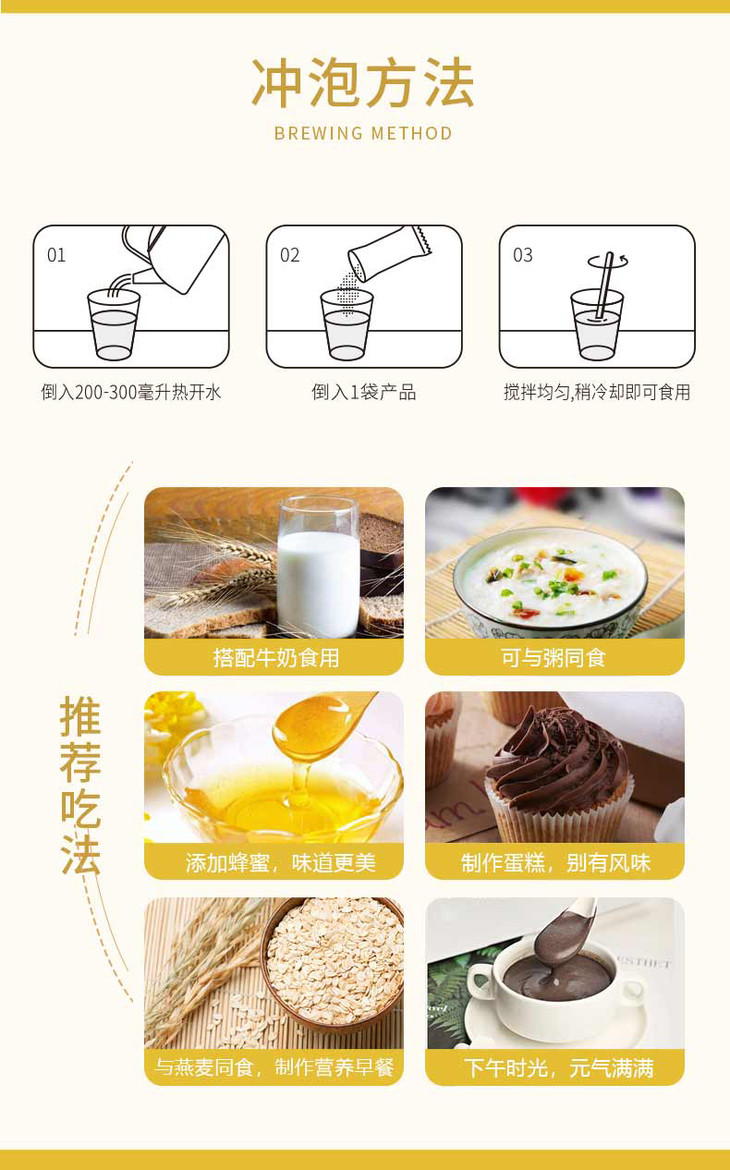 冲泡方法
BREWING METHOD

01
倒入200-300毫升热开水

02
倒入1袋产品

03
搅拌均匀,稍冷却即可食用

推荐吃法

搭配牛奶食用

可与粥同食

添加蜂蜜，味道更美

制作蛋糕，别有风味

与燕麦同食，制作营养早餐

下午时光，元气满满