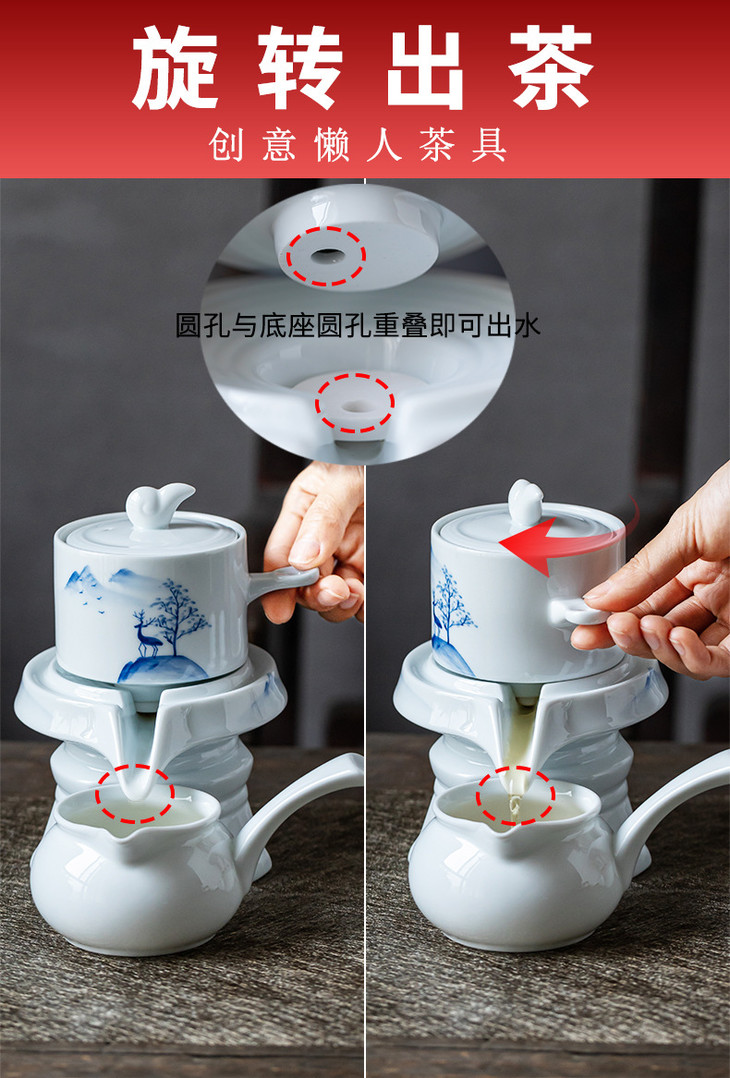 旋转出茶

创意懒人茶具

圆孔与底座圆孔重叠即可出水