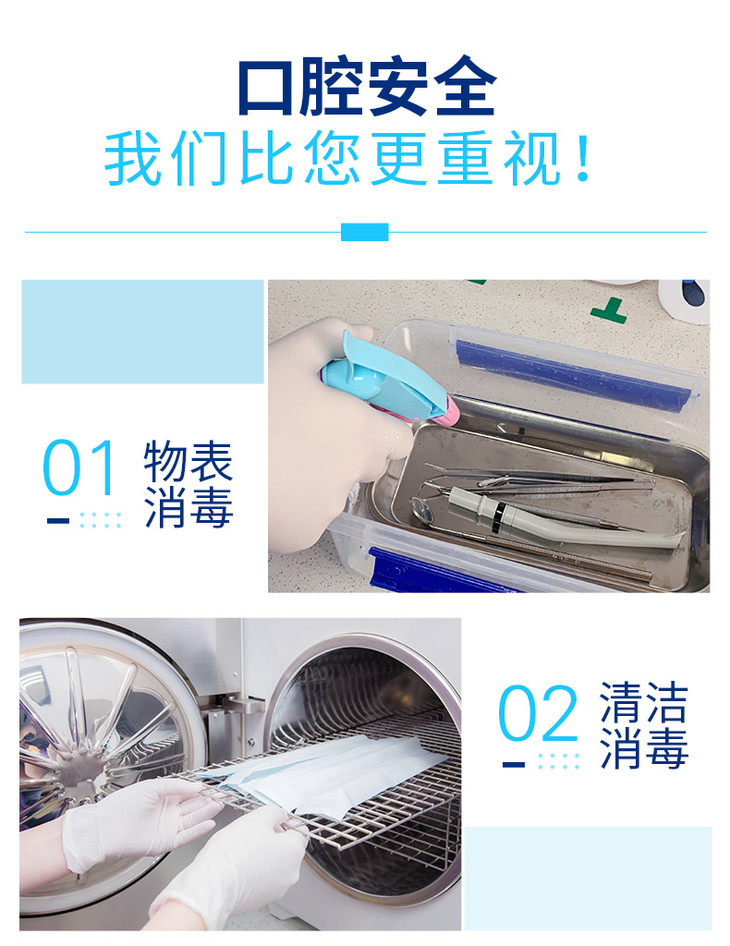 口腔安全
我们比您更重视！

01 物表消毒

02 清洁消毒