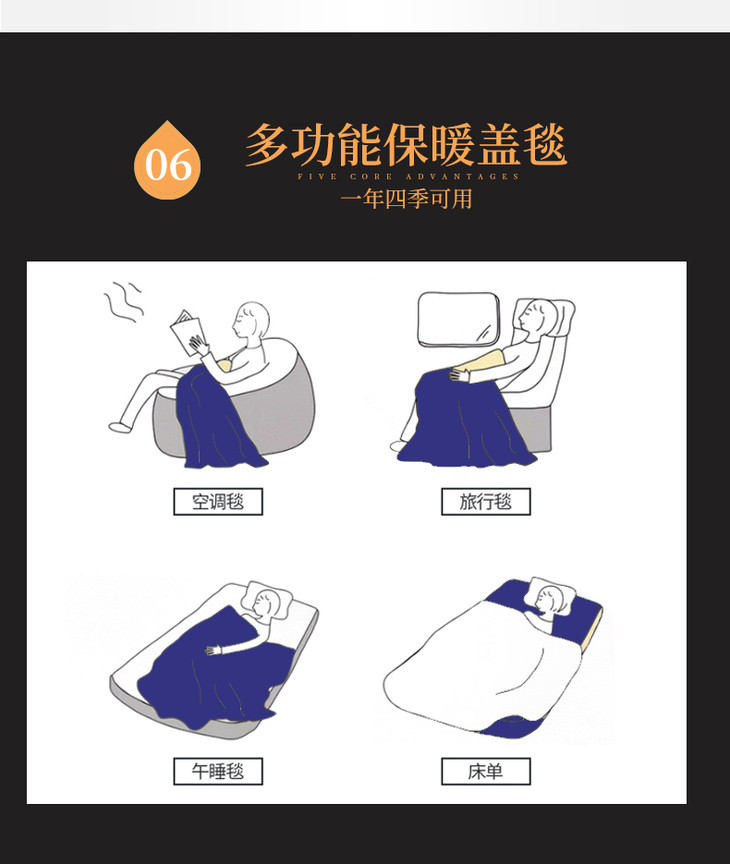 06

多功能保暖盖毯

FIVE CORE ADVANTAGES

一年四季可用

空调毯

旅行毯

午睡毯

床单