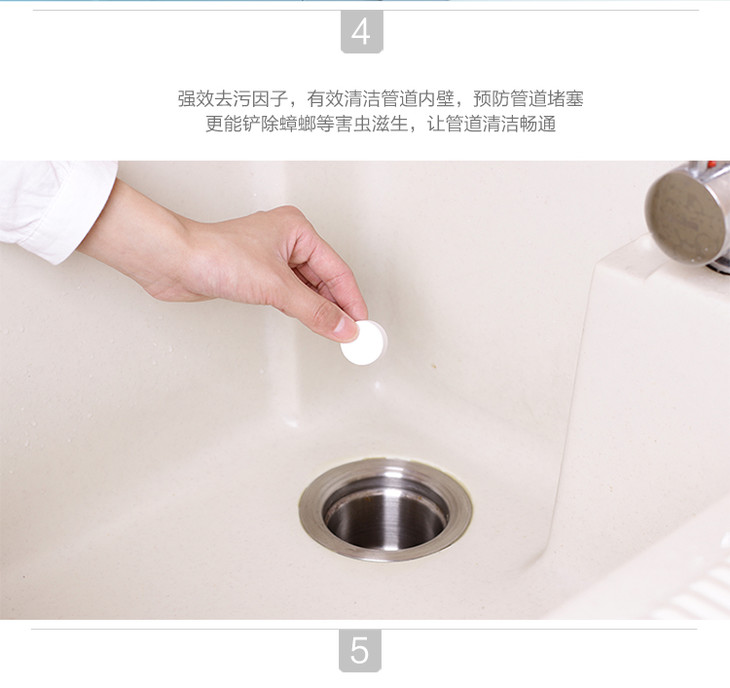 4

强效去污因子，有效清洁管道内壁，预防管道堵塞
更能铲除蟑螂等害虫滋生，让管道清洁畅通

5