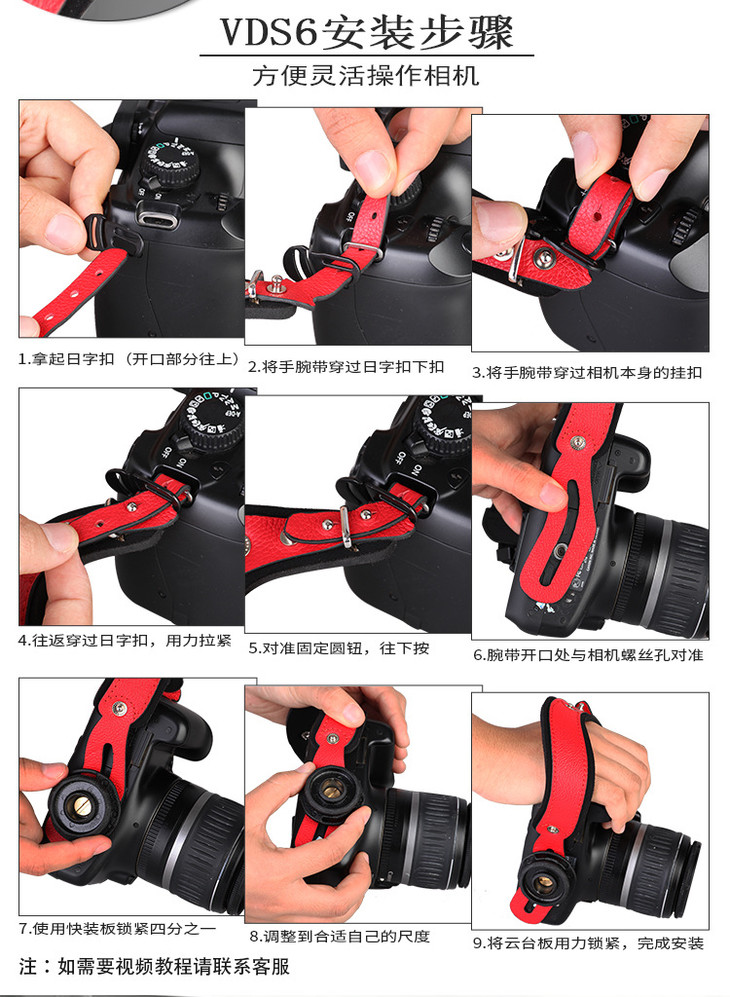 VDS6安装步骤

方便灵活操作相机

1.拿起日字扣（开口部分往上）

2.将手腕带穿过日字扣下扣

3.将手腕带穿过相机本身的挂扣

4.往返穿过日字扣，用力拉紧

5.对准固定圆钮，往下按

6.腕带开口处与相机螺丝孔对准

7.使用快装板锁紧四分之一

8.调整到合适自己的尺度

9.将云台板用力锁紧，完成安装

注：如需要视频教程请联系客服