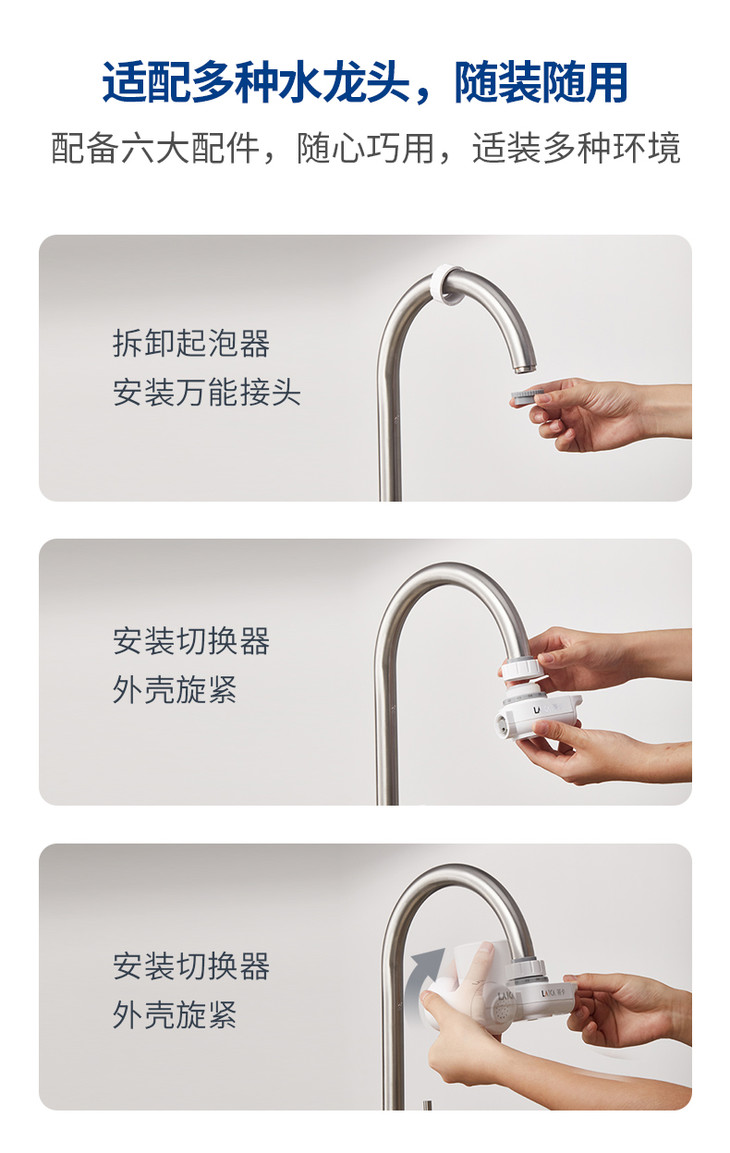 适配多种水龙头，随装随用
配备六大配件，随心巧用，适装多种环境

拆卸起泡器
安装万能接头

安装切换器
外壳旋紧

安装切换器
外壳旋紧