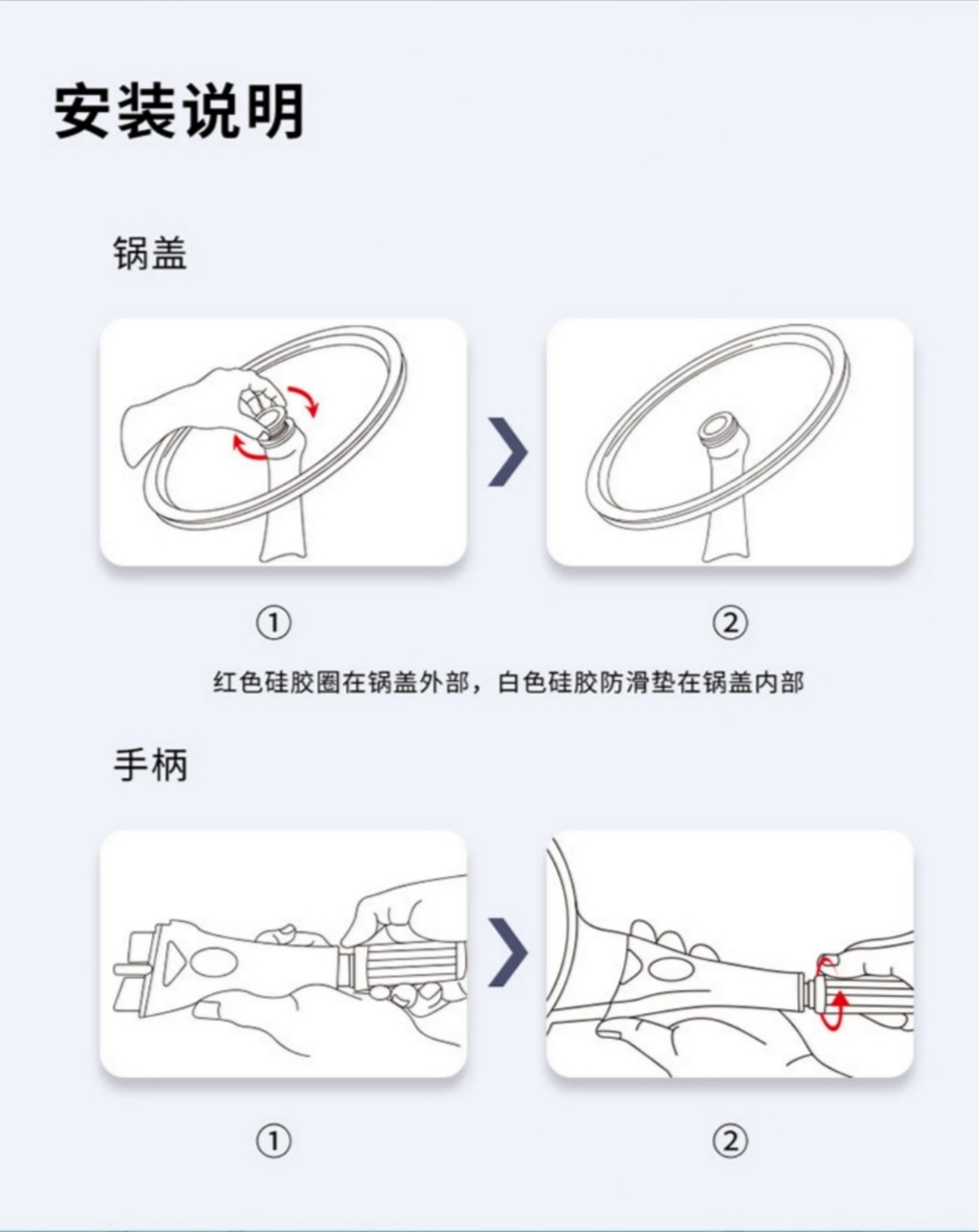 安装说明

锅盖

①

②

红色硅胶圈在锅盖外部，白色硅胶防滑垫在锅盖内部

手柄

①

②