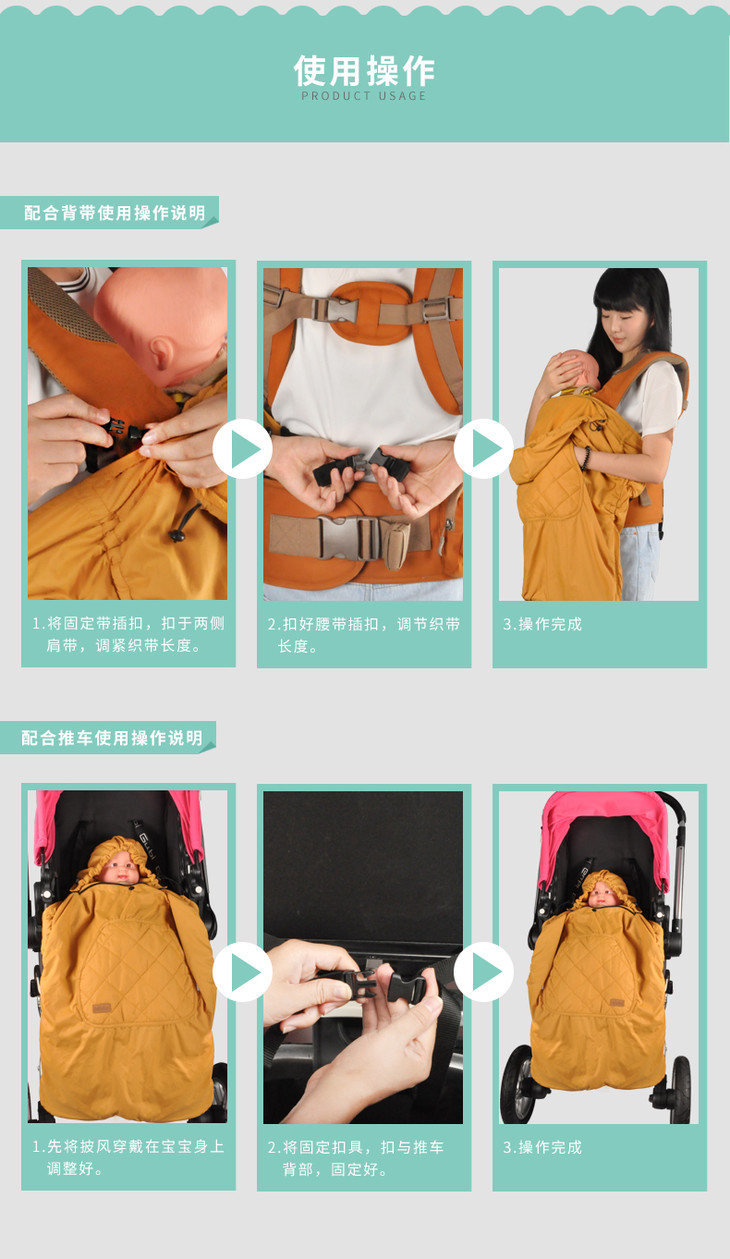 使用操作
PRODUCT USAGE

配合背带使用操作说明

1.将固定带插扣，扣于两侧肩带，调紧织带长度。

2.扣好腰带插扣，调节织带长度。

3.操作完成

配合推车使用操作说明

1.先将披风穿戴在宝宝身上调整好。

2.将固定扣具，扣与推车背部，固定好。

3.操作完成