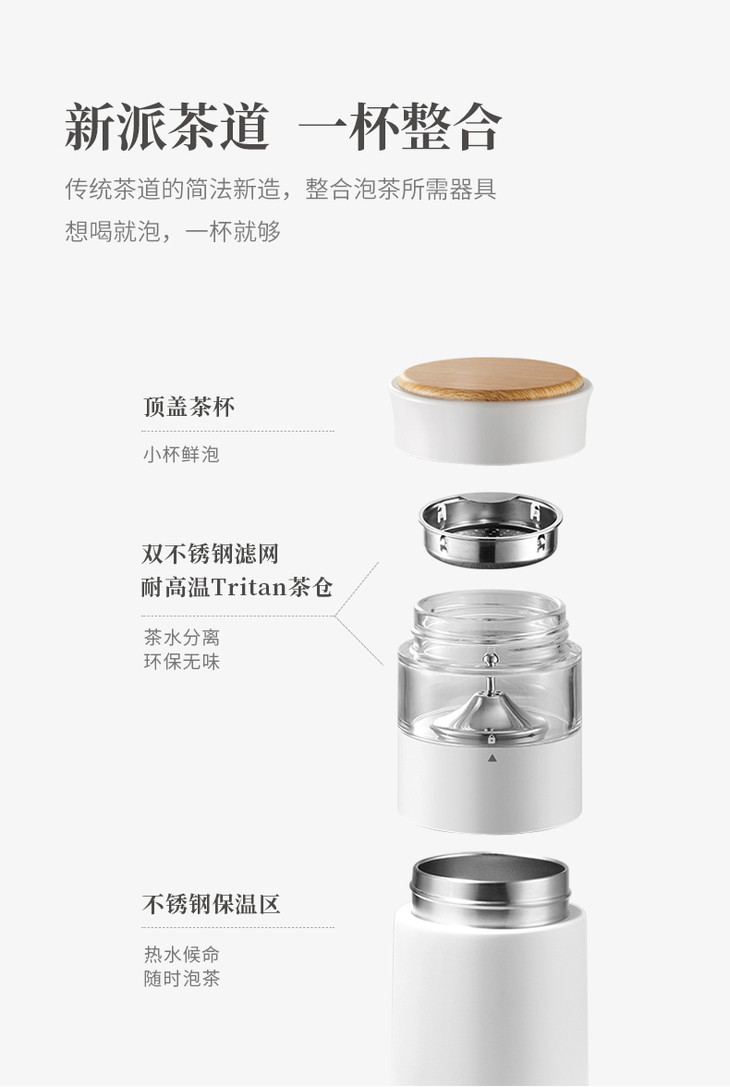 新派茶道 一杯整合

传统茶道的简法新造，整合泡茶所需器具
想喝就泡，一杯就够

顶盖茶杯

小杯鲜泡

双不锈钢滤网
耐高温Tritan茶仓

茶水分离
环保无味

不锈钢保温区

热水候命
随时泡茶