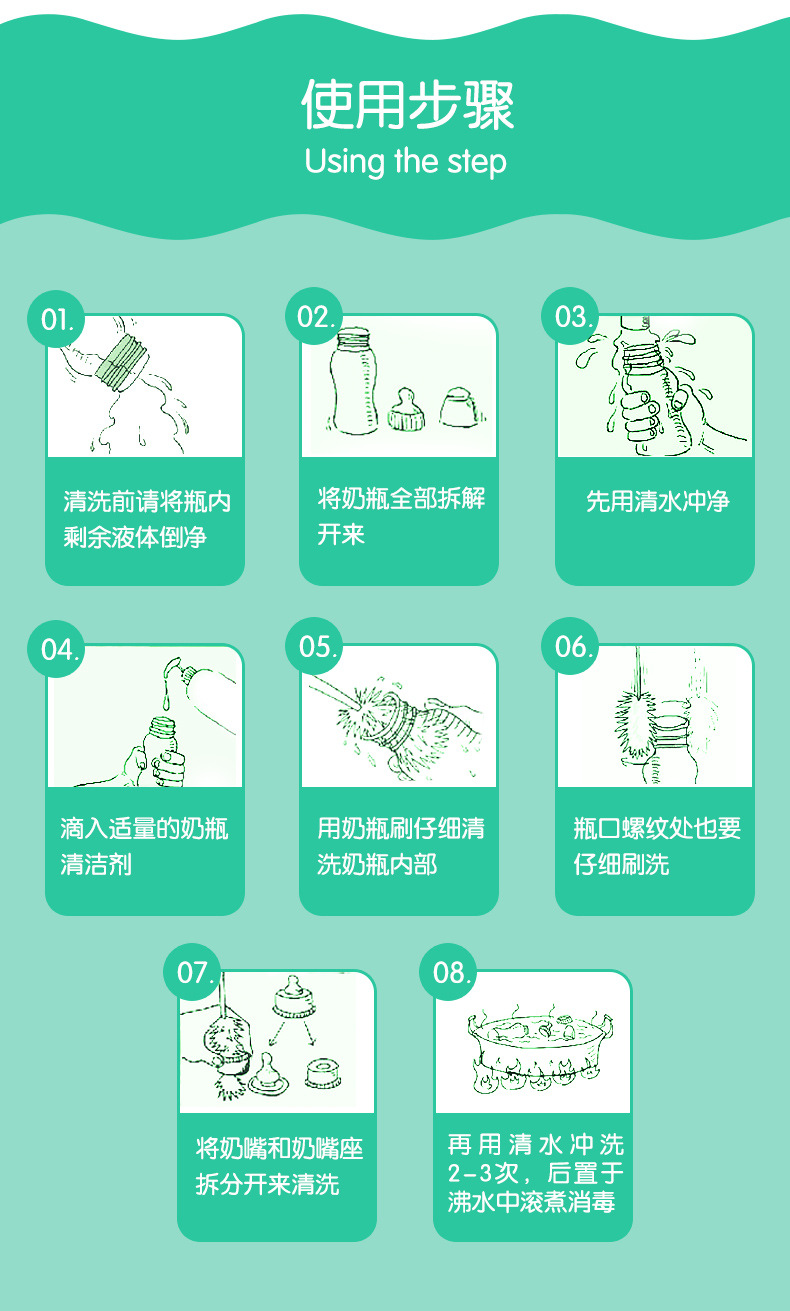 使用步骤
Using the step

01.
清洗前请将瓶内剩余液体倒净

02.
将奶瓶全部拆解开来

03.
先用清水冲净

04.
滴入适量的奶瓶清洁剂

05.
用奶瓶刷仔细清洗奶瓶内部

06.
瓶口螺纹处也要仔细刷洗

07.
将奶嘴和奶嘴座拆分开来清洗

08.
再用清水冲洗2-3次，后置于沸水中滚煮消毒