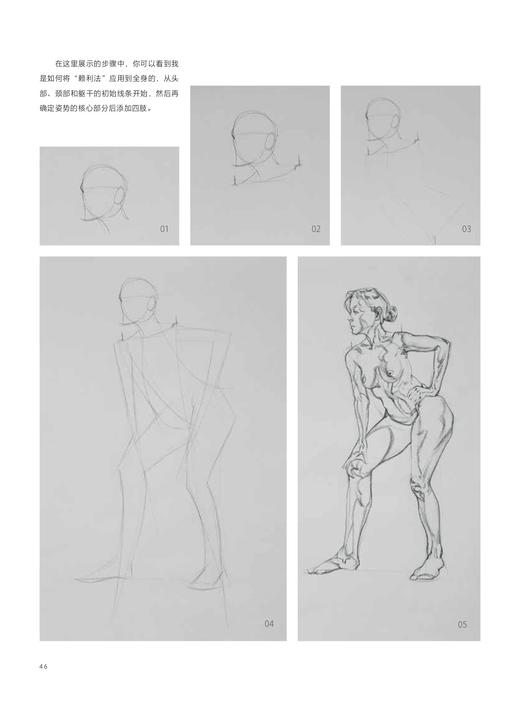 在这里展示的步骤中，你可以看到我是如何将“赖利法”应用到全身的，从头部、颈部和躯干的初始线条开始，然后再确定姿势的核心部分后添加四肢。

01

02

03

04

05

46