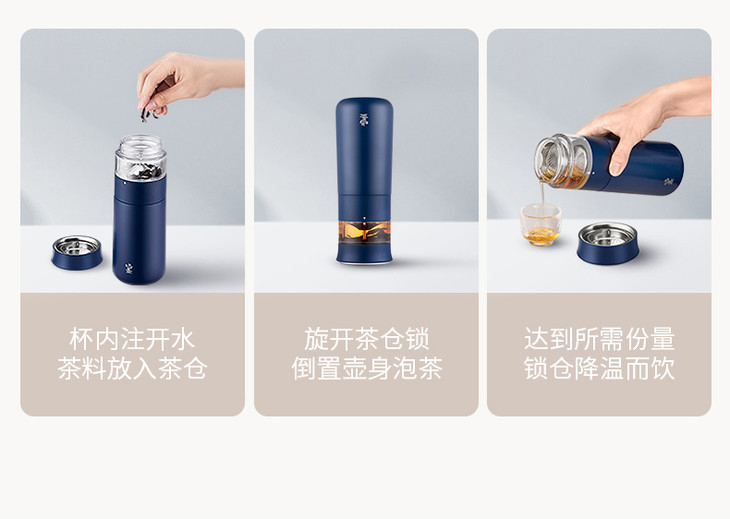 杯内注开水
茶料放入茶仓

旋开茶仓锁
倒置壶身泡茶

达到所需份量
锁仓降温而饮