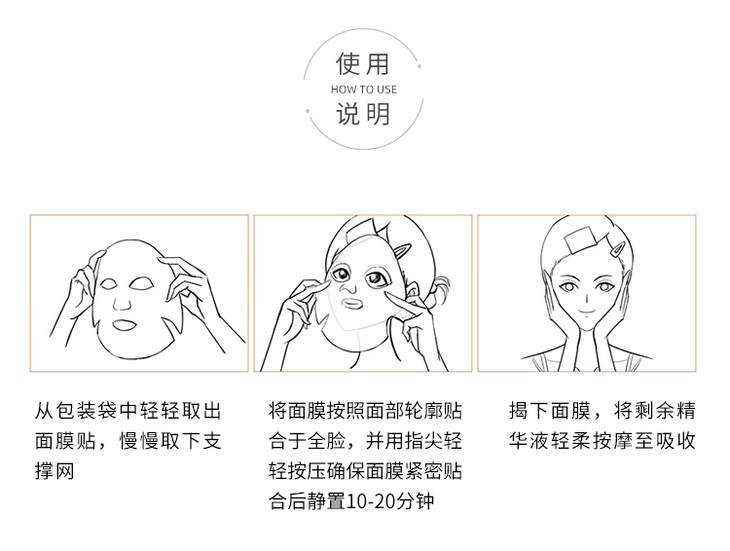 使用
HOW TO USE
说明

从包装袋中轻轻取出面膜贴，慢慢取下支撑网

将面膜按照面部轮廓贴合于全脸，并用指尖轻轻按压确保面膜紧密贴合后静置10-20分钟

揭下面膜，将剩余精华液轻柔按摩至吸收