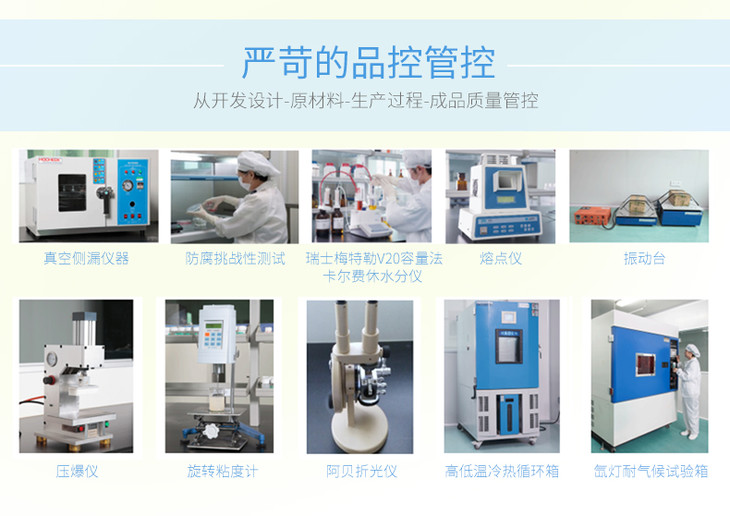 严苛的品控管控

从开发设计-原材料-生产过程-成品质量管控

真空侧漏仪器

防腐挑战性测试

瑞士梅特勒V20容量法卡尔费休水分仪

熔点仪

振动台

压爆仪

旋转粘度计

阿贝折光仪

高低温冷热循环箱

氙灯耐气候试验箱