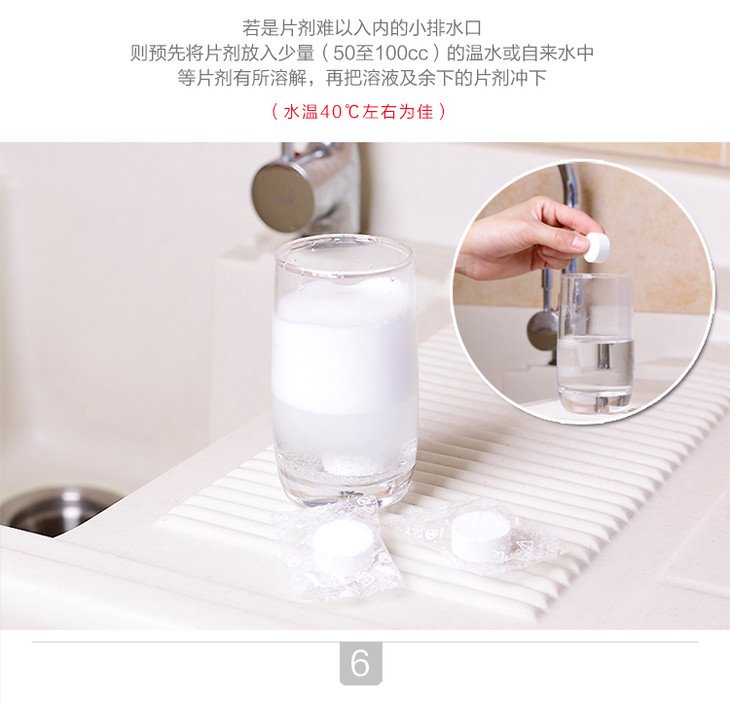 若是片剂难以入内的小排水口
则预先将片剂放入少量（50至100cc）的温水或自来水中
等片剂有所溶解，再把溶液及余下的片剂冲下

（水温40℃左右为佳）

6