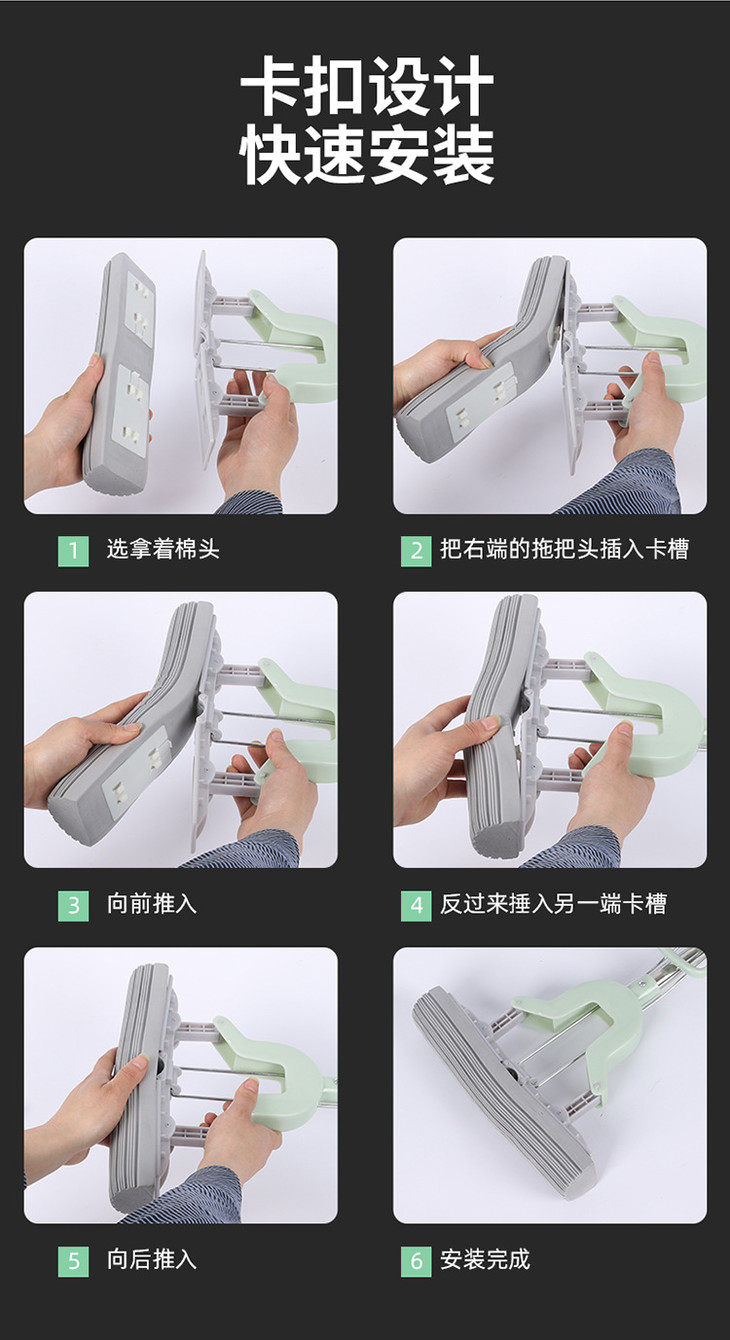 卡扣设计
快速安装

1 选拿着棉头

2 把右端的拖把头插入卡槽

3 向前推入

4 反过来捶入另一端卡槽

5 向后推入

6 安装完成