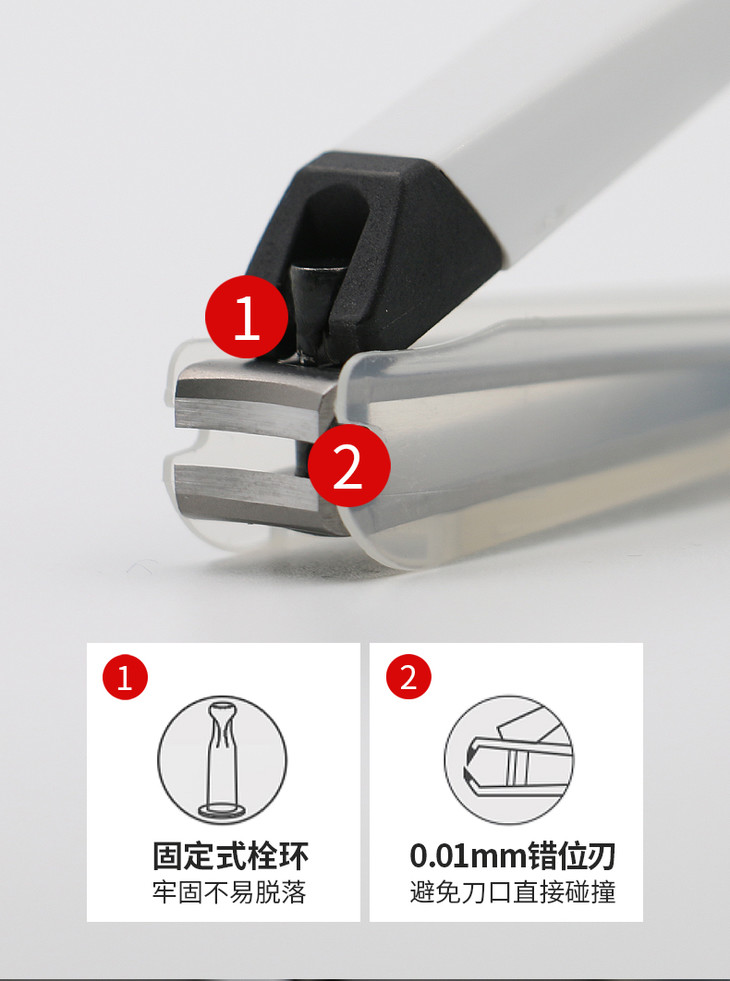 1

2

1

固定式栓环
牢固不易脱落

2

0.01mm错位刃
避免刀口直接碰撞