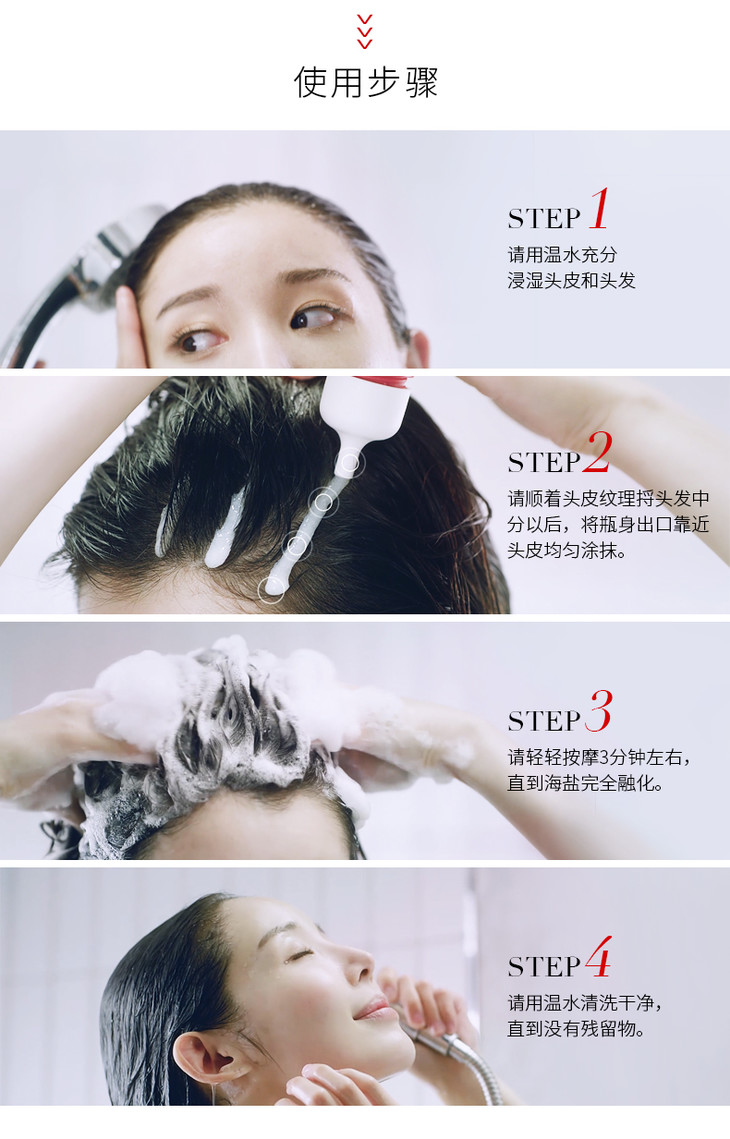 使用步骤

STEP 1
请用温水充分浸湿头皮和头发

STEP 2
请顺着头皮纹理捋头发中分以后，将瓶身出口靠近头皮均匀涂抹。

STEP 3
请轻轻按摩3分钟左右，直到海盐完全融化。

STEP 4
请用温水清洗干净，直到没有残留物。