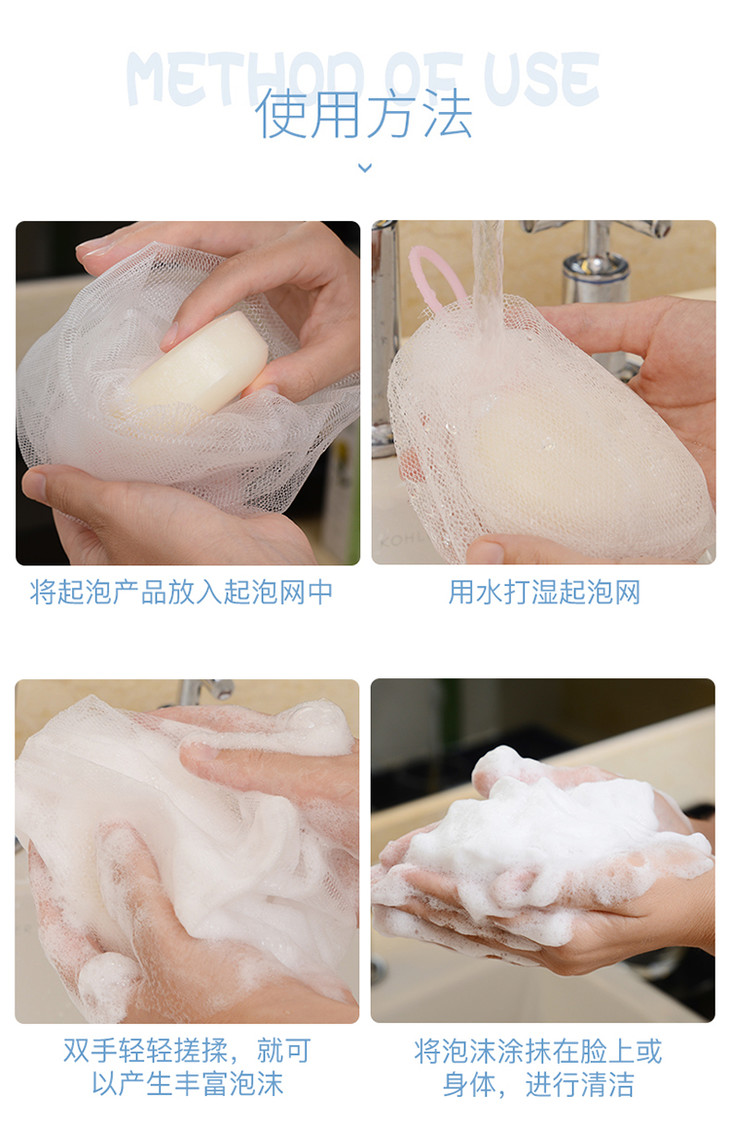 METHOD OF USE
使用方法

将起泡产品放入起泡网中

用水打湿起泡网

双手轻轻搓揉，就可以产生丰富泡沫

将泡沫涂抹在脸上或身体，进行清洁