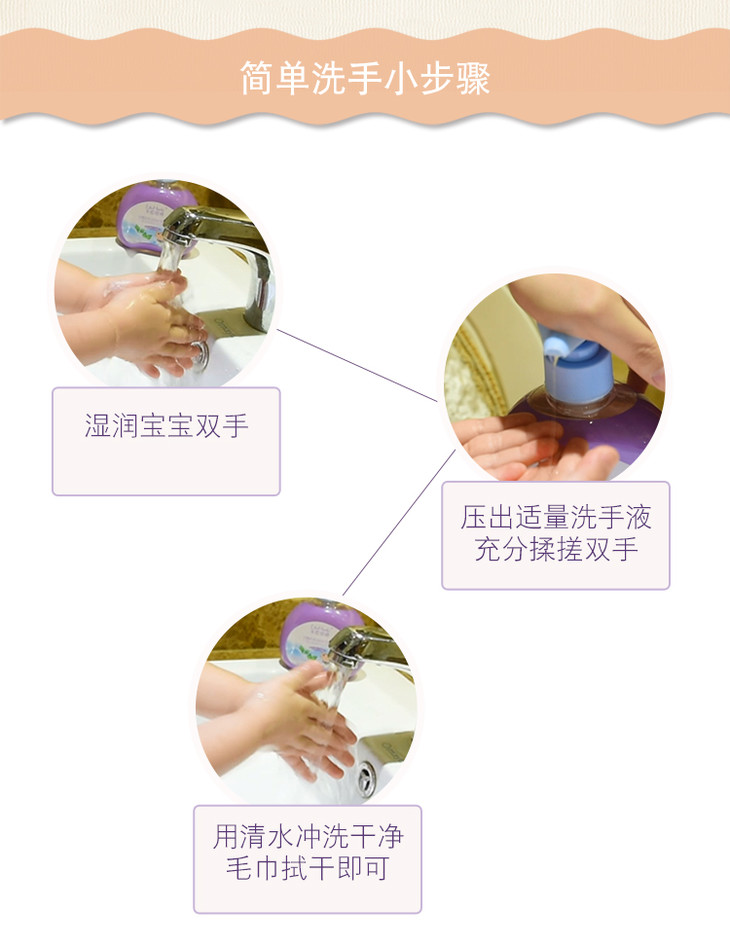 简单洗手小步骤

湿润宝宝双手

压出适量洗手液
充分揉搓双手

用清水冲洗干净
毛巾拭干即可