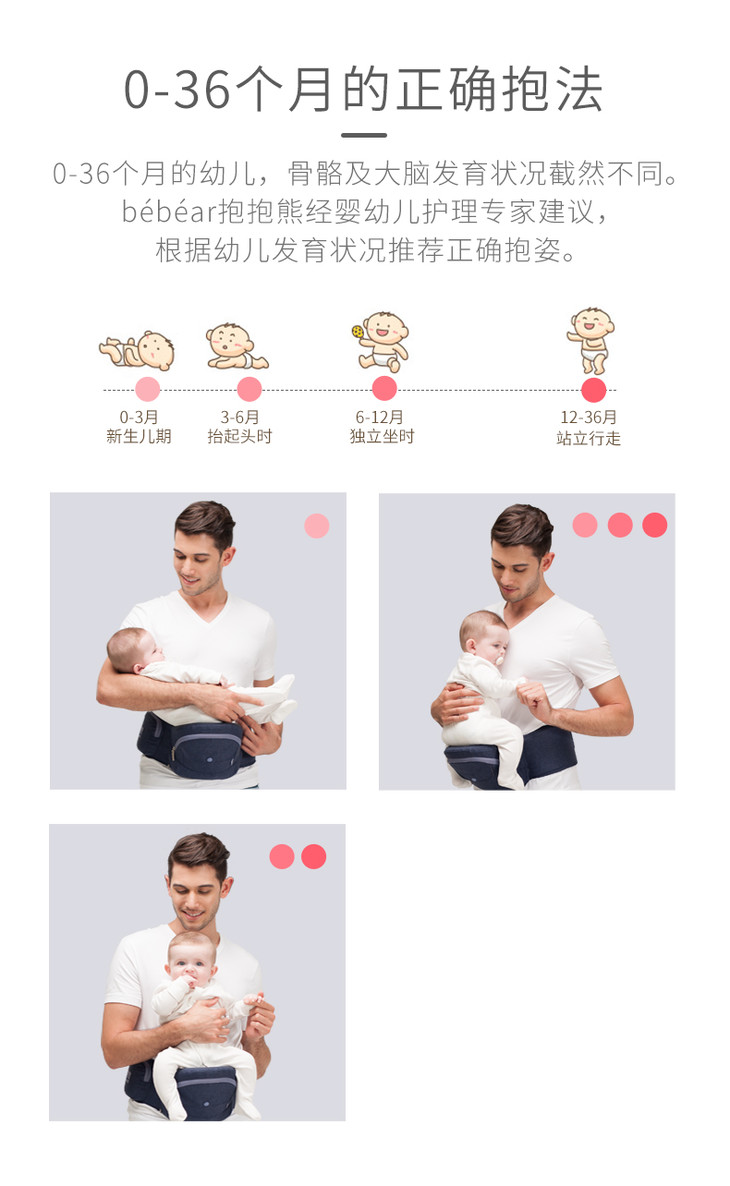 0-36个月的正确抱法

0-36个月的幼儿，骨骼及大脑发育状况截然不同。
bébéar抱抱熊经婴幼儿护理专家建议，
根据幼儿发育状况推荐正确抱姿。

0-3月
新生儿期

3-6月
抬起头时

6-12月
独立坐时

12-36月
站立行走