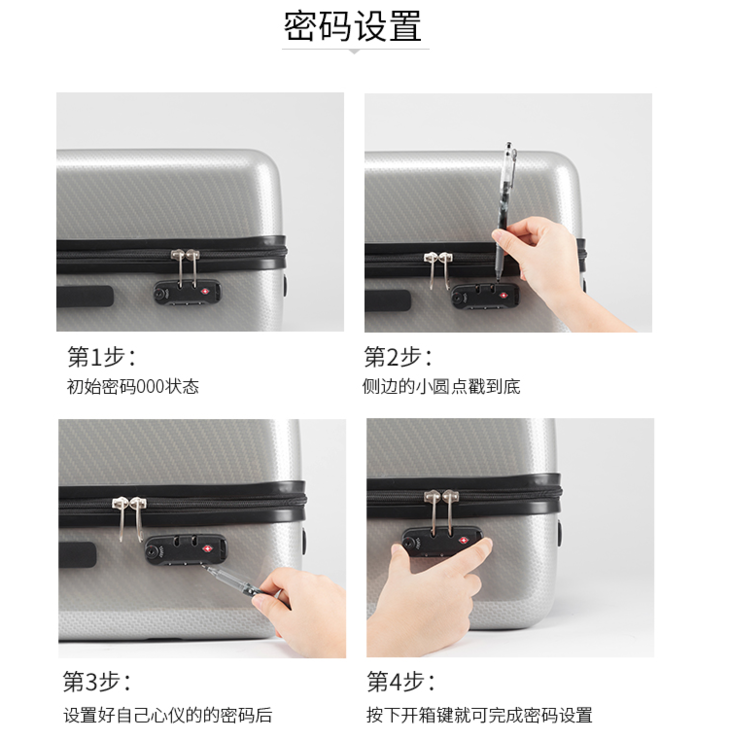 密码设置

第1步：
初始密码000状态

第2步：
侧边的小圆点戳到底

第3步：
设置好自己心仪的的密码后

第4步：
按下开箱键就可完成密码设置