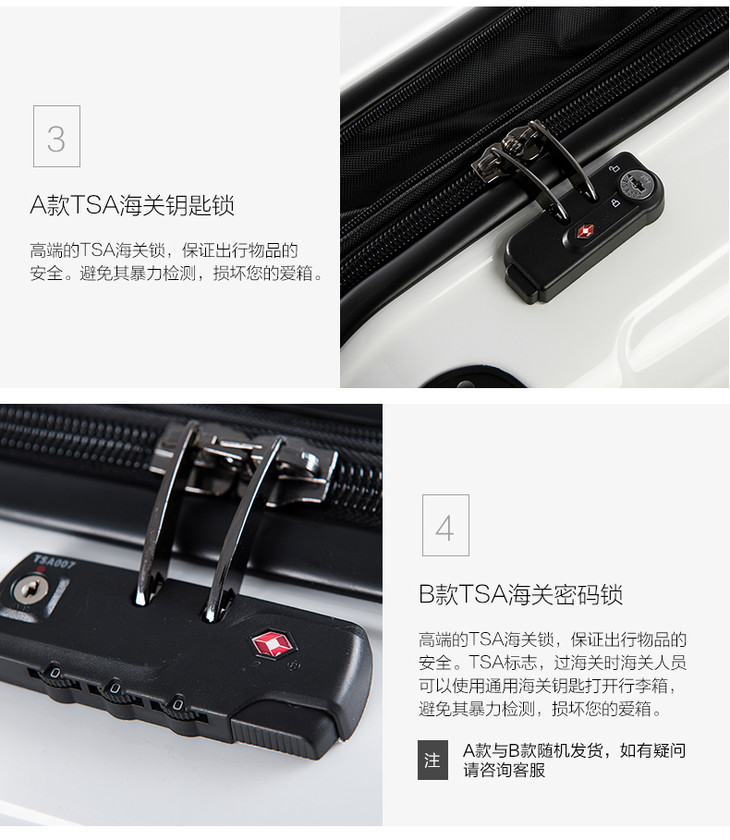 3

A款TSA海关钥匙锁

高端的TSA海关锁，保证出行物品的安全。避免其暴力检测，损坏您的爱箱。

TSA007

4

B款TSA海关密码锁

高端的TSA海关锁，保证出行物品的安全。TSA标志，过海关时海关人员可以使用通用海关钥匙打开行李箱，避免其暴力检测，损坏您的爱箱。

注 A款与B款随机发货，如有疑问请咨询客服