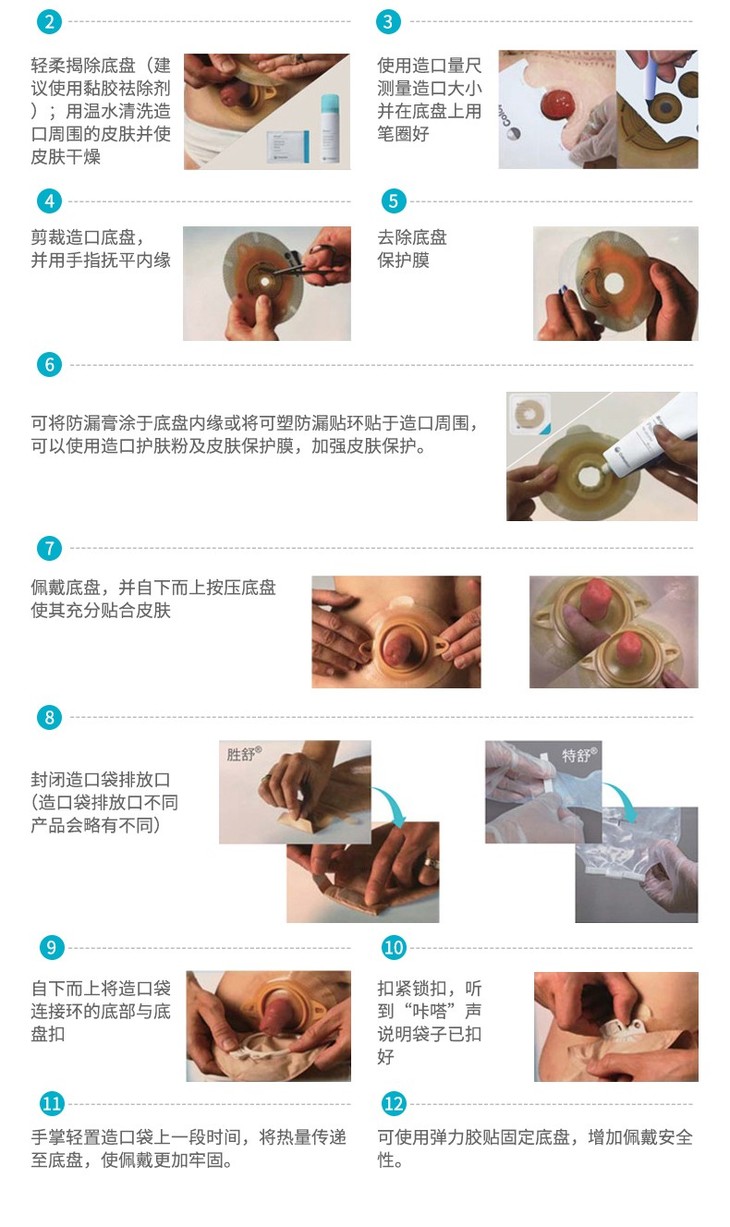 2

轻柔揭除底盘（建议使用黏胶祛除剂）；用温水清洗造口周围的皮肤并使皮肤干燥

3

使用造口量尺测量造口大小并在底盘上用笔圈好

4

剪裁造口底盘，并用手指抚平内缘

5

去除底盘保护膜

6

可将防漏膏涂于底盘内缘或将可塑防漏贴环贴于造口周围，可以使用造口护肤粉及皮肤保护膜，加强皮肤保护。

7

佩戴底盘，并自下而上按压底盘使其充分贴合皮肤

8

封闭造口袋排放口（造口袋排放口不同产品会略有不同）

胜舒®

特舒®

9

自下而上将造口袋连接环的底部与底盘扣

10

扣紧锁扣，听到“咔嗒”声说明袋子已扣好

11

手掌轻置造口袋上一段时间，将热量传递至底盘，使佩戴更加牢固。

12

可使用弹力胶贴固定底盘，增加佩戴安全性。