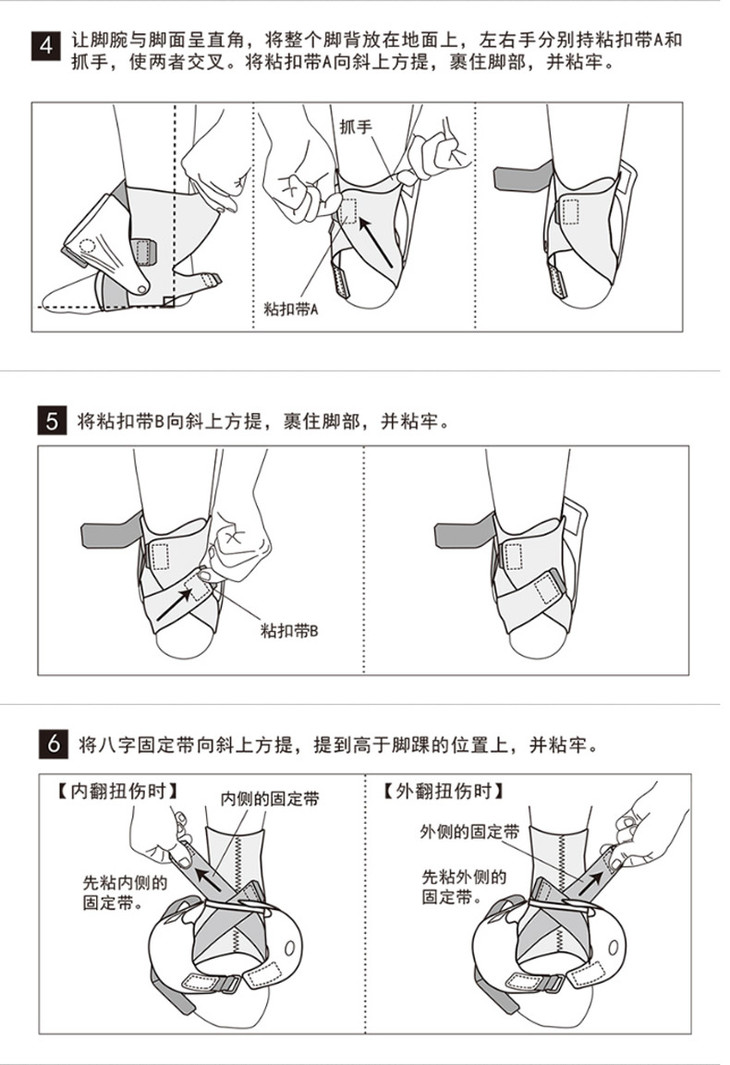 4 让脚腕与脚面呈直角，将整个脚背放在地面上，左右手分别持粘扣带A和抓手，使两者交叉。将粘扣带A向斜上方提，裹住脚部，并粘牢。

抓手

粘扣带A

5 将粘扣带B向斜上方提，裹住脚部，并粘牢。

粘扣带B

6 将八字固定带向斜上方提，提到高于脚踝的位置上，并粘牢。

【内翻扭伤时】

内侧的固定带

先粘内侧的固定带。

【外翻扭伤时】

外侧的固定带

先粘外侧的固定带。