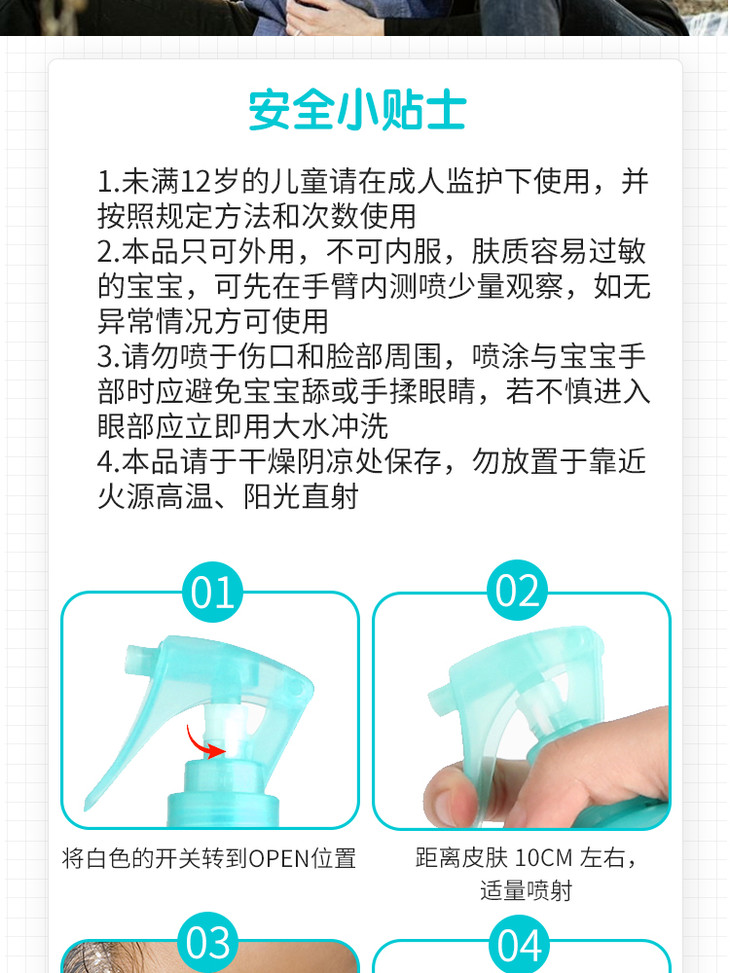 安全小贴士

1.未满12岁的儿童请在成人监护下使用，并按照规定方法和次数使用
2.本品只可外用，不可内服，肤质容易过敏的宝宝，可先在手臂内测喷少量观察，如无异常情况方可使用
3.请勿喷于伤口和脸部周围，喷涂与宝宝手部时应避免宝宝舔或手揉眼睛，若不慎进入眼部应立即用大水冲洗
4.本品请于干燥阴凉处保存，勿放置于靠近火源高温、阳光直射

01

将白色的开关转到OPEN位置

02

距离皮肤 10CM 左右，适量喷射

03

04