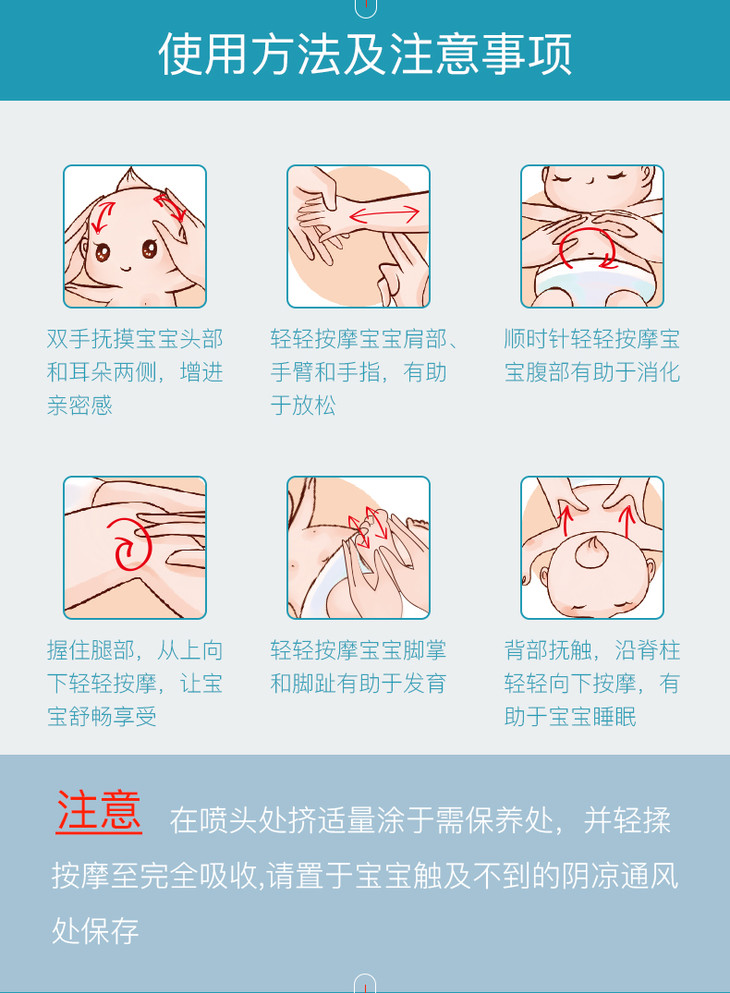 使用方法及注意事项

双手抚摸宝宝头部和耳朵两侧，增进亲密感

轻轻按摩宝宝肩部、手臂和手指，有助于放松

顺时针轻轻按摩宝宝腹部有助于消化

握住腿部，从上向下轻轻按摩，让宝宝舒畅享受

轻轻按摩宝宝脚掌和脚趾有助于发育

背部抚触，沿脊柱轻轻向下按摩，有助于宝宝睡眠

注意 在喷头处挤适量涂于需保养处，并轻揉按摩至完全吸收,请置于宝宝触及不到的阴凉通风处保存