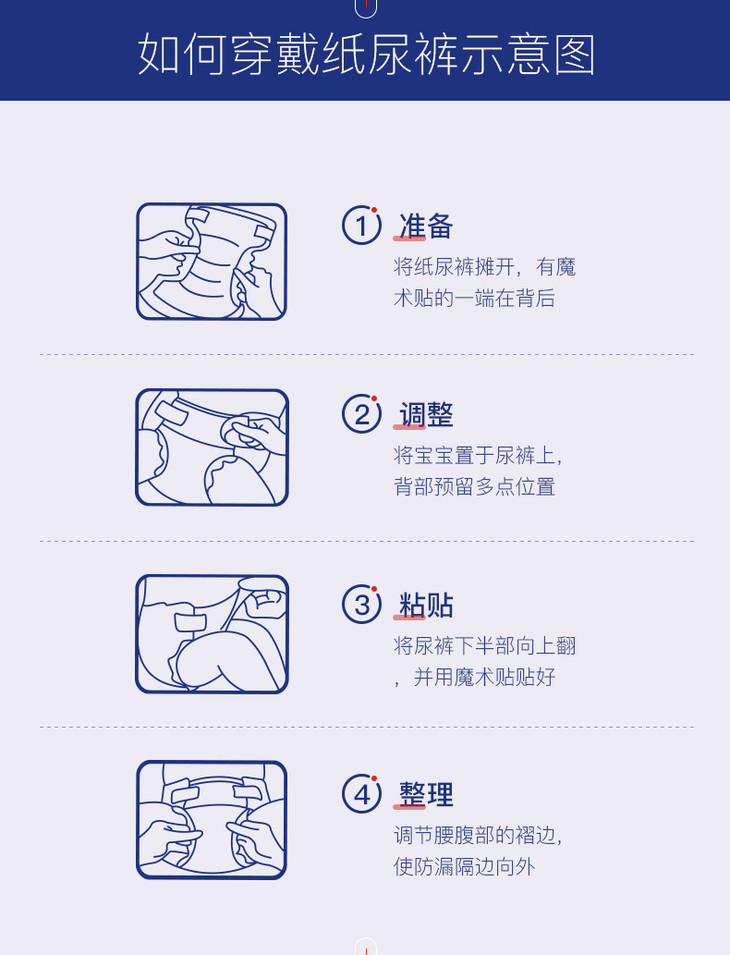 如何穿戴纸尿裤示意图

1 准备
将纸尿裤摊开，有魔术贴的一端在背后

2 调整
将宝宝置于尿裤上，背部预留多点位置

3 粘贴
将尿裤下半部向上翻，并用魔术贴贴好

4 整理
调节腰腹部的褶边，使防漏隔边向外