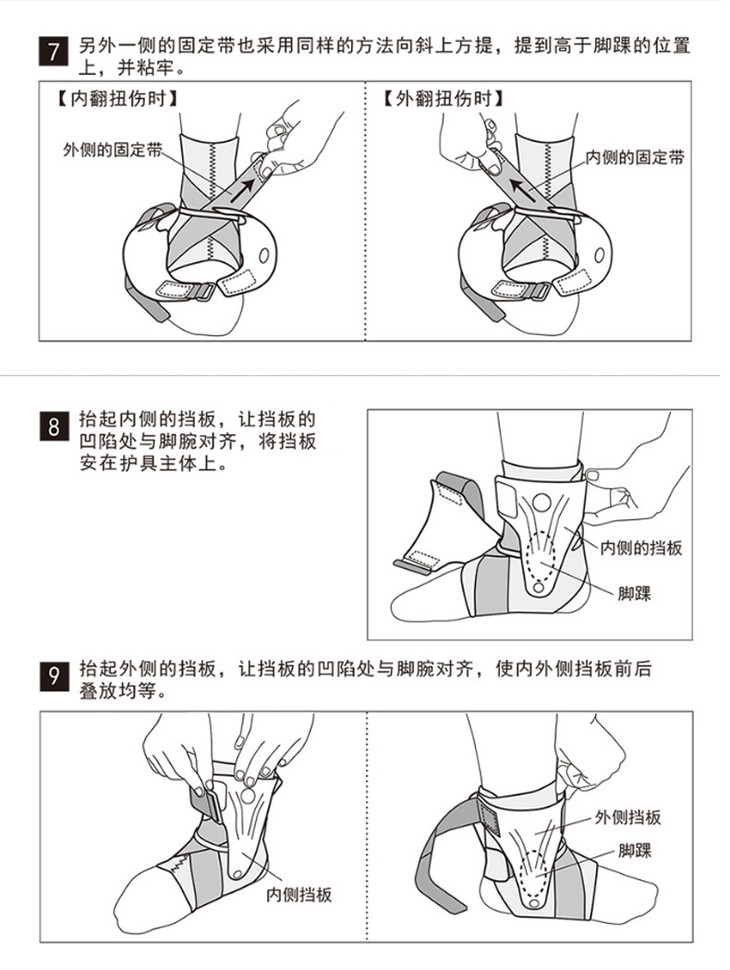 7 另外一侧的固定带也采用同样的方法向斜上方提，提到高于脚踝的位置上，并粘牢。

【内翻扭伤时】

外侧的固定带

【外翻扭伤时】

内侧的固定带

8 抬起内侧的挡板，让挡板的凹陷处与脚腕对齐，将挡板安在护具主体上。

内侧的挡板

脚踝

9 抬起外侧的挡板，让挡板的凹陷处与脚腕对齐，使内外侧挡板前后叠放均等。

内侧挡板

外侧挡板

脚踝