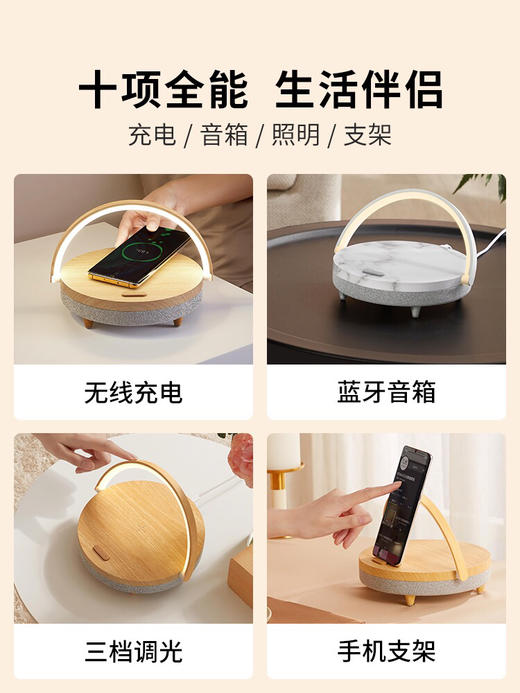 十项全能 生活伴侣
充电 / 音箱 / 照明 / 支架

无线充电

蓝牙音箱

三档调光

手机支架