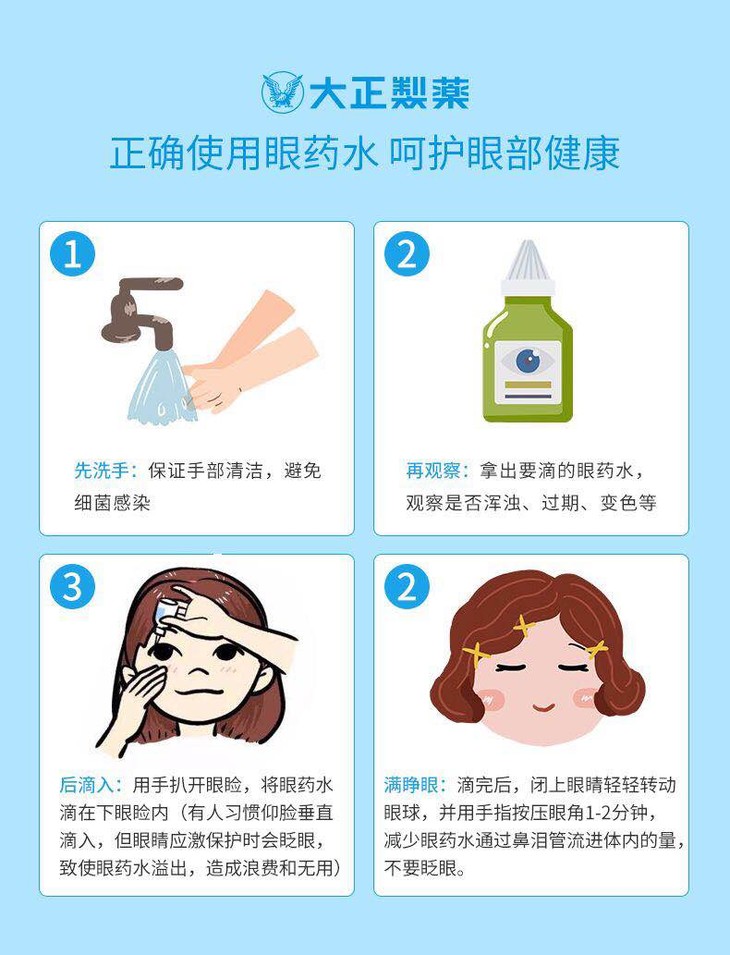 大正製薬

正确使用眼药水 呵护眼部健康

1

先洗手：保证手部清洁，避免细菌感染

2

再观察：拿出要滴的眼药水，观察是否浑浊、过期、变色等

3

后滴入：用手扒开眼睑，将眼药水滴在下眼睑内（有人习惯仰脸垂直滴入，但眼睛应激保护时会眨眼，致使眼药水溢出，造成浪费和无用）

2

满睁眼：滴完后，闭上眼睛轻轻转动眼球，并用手指按压眼角1-2分钟，减少眼药水通过鼻泪管流进体内的量，不要眨眼。