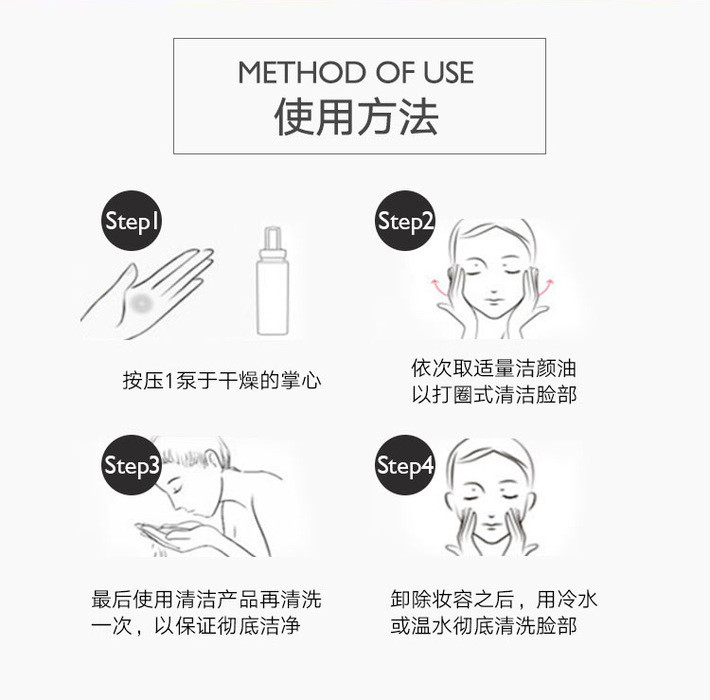 METHOD OF USE
使用方法

Step1

按压1泵于干燥的掌心

Step2

依次取适量洁颜油
以打圈式清洁脸部

Step3

最后使用清洁产品再清洗
一次，以保证彻底洁净

Step4

卸除妆容之后，用冷水
或温水彻底清洗脸部