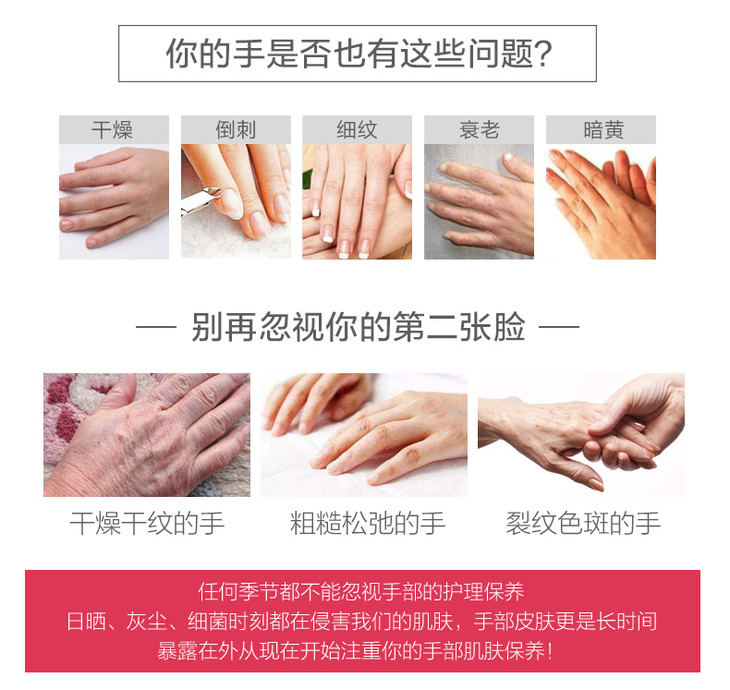 你的手是否也有这些问题?

干燥

倒刺

细纹

衰老

暗黄

— 别再忽视你的第二张脸 —

干燥干纹的手

粗糙松弛的手

裂纹色斑的手

任何季节都不能忽视手部的护理保养
日晒、灰尘、细菌时刻都在侵害我们的肌肤，手部皮肤更是长时间
暴露在外从现在开始注重你的手部肌肤保养!