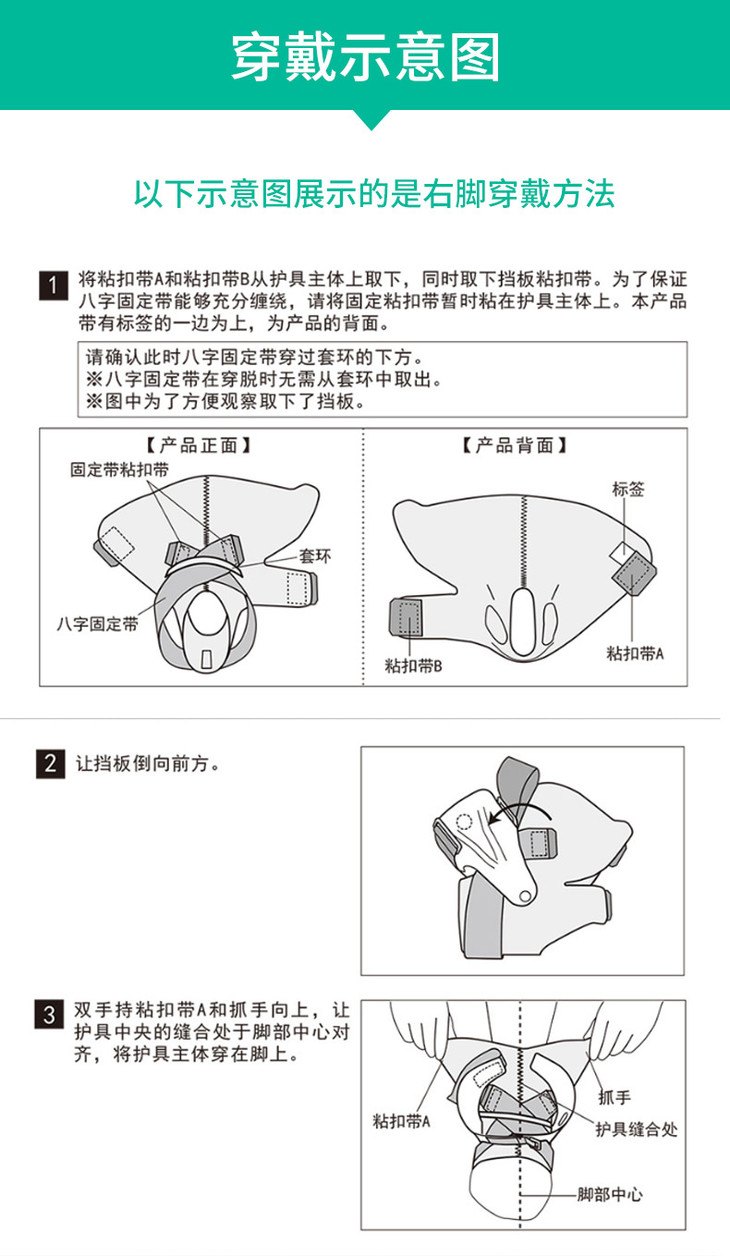 穿戴示意图

以下示意图展示的是右脚穿戴方法

1 将粘扣带A和粘扣带B从护具主体上取下，同时取下挡板粘扣带。为了保证八字固定带能够充分缠绕，请将固定粘扣带暂时粘在护具主体上。本产品带有标签的一边为上，为产品的背面。

请确认此时八字固定带穿过套环的下方。
※八字固定带在穿脱时无需从套环中取出。
※图中为了方便观察取下了挡板。

【产品正面】
固定带粘扣带
套环
八字固定带

【产品背面】
标签
粘扣带B
粘扣带A

2 让挡板倒向前方。

3 双手持粘扣带A和抓手向上，让护具中央的缝合处于脚部中心对齐，将护具主体穿在脚上。

粘扣带A
抓手
护具缝合处
脚部中心