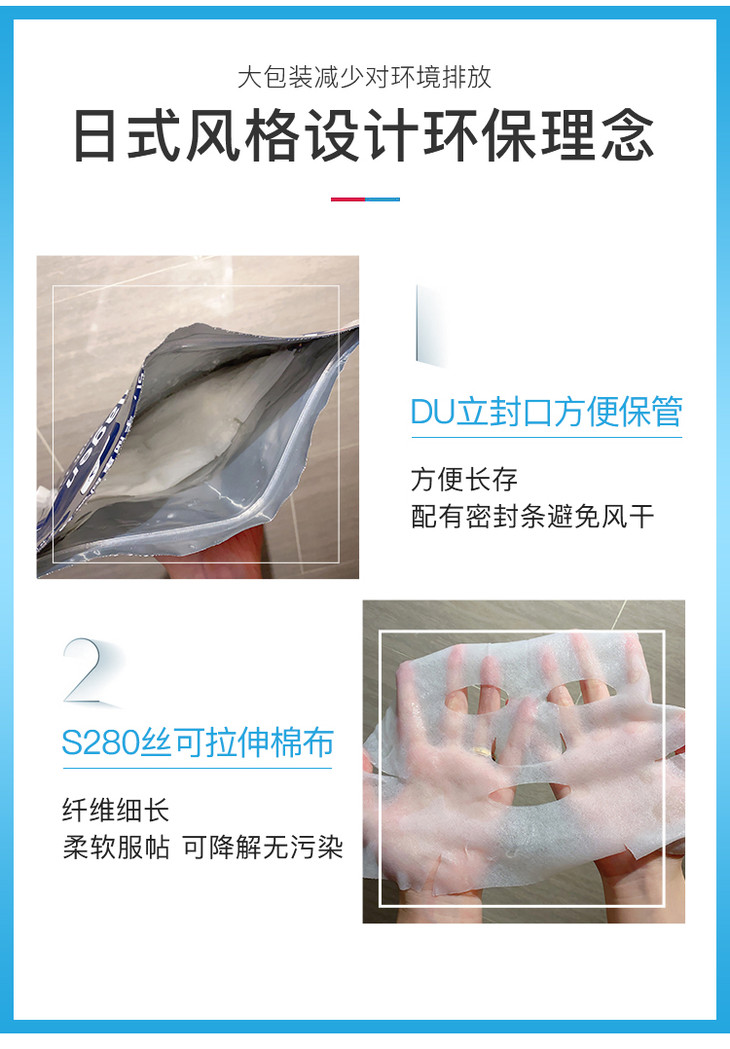 大包装减少对环境排放

日式风格设计环保理念

1

DU立封口方便保管

方便长存
配有密封条避免风干

2

S280丝可拉伸棉布

纤维细长
柔软服帖 可降解无污染