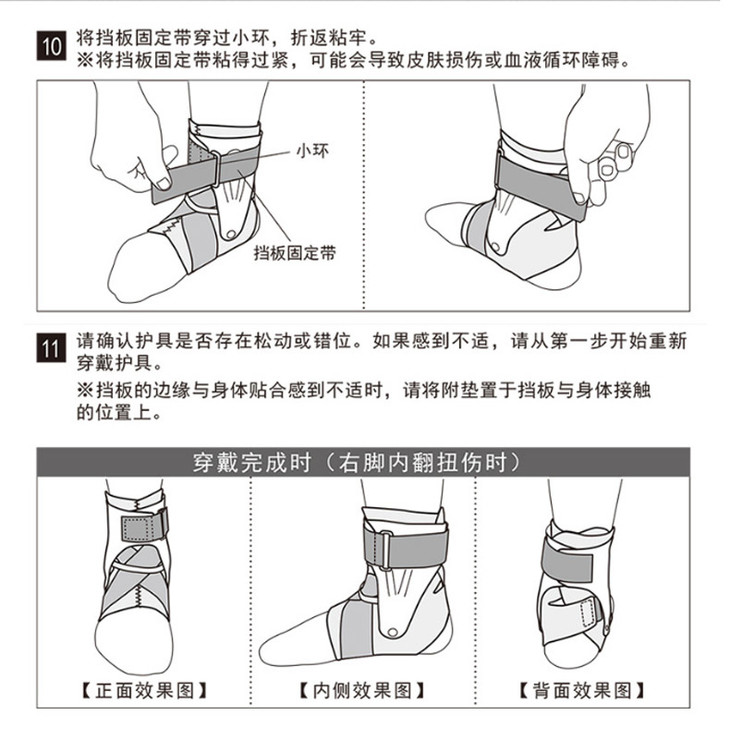 10 将挡板固定带穿过小环，折返粘牢。
※将挡板固定带粘得过紧，可能会导致皮肤损伤或血液循环障碍。

小环

挡板固定带

11 请确认护具是否存在松动或错位。如果感到不适，请从第一步开始重新穿戴护具。
※挡板的边缘与身体贴合感到不适时，请将附垫置于挡板与身体接触的位置上。

穿戴完成时（右脚内翻扭伤时）

【正面效果图】

【内侧效果图】

【背面效果图】