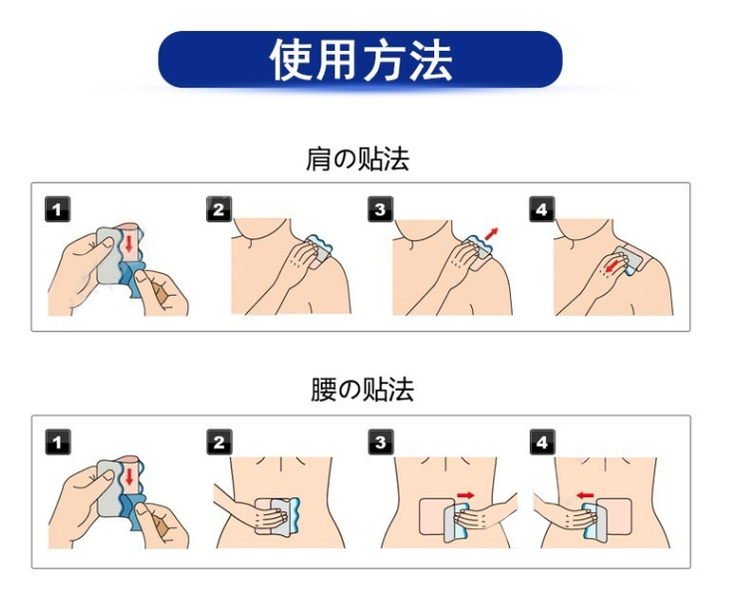 使用方法

肩の贴法

1
2
3
4

腰の贴法

1
2
3
4