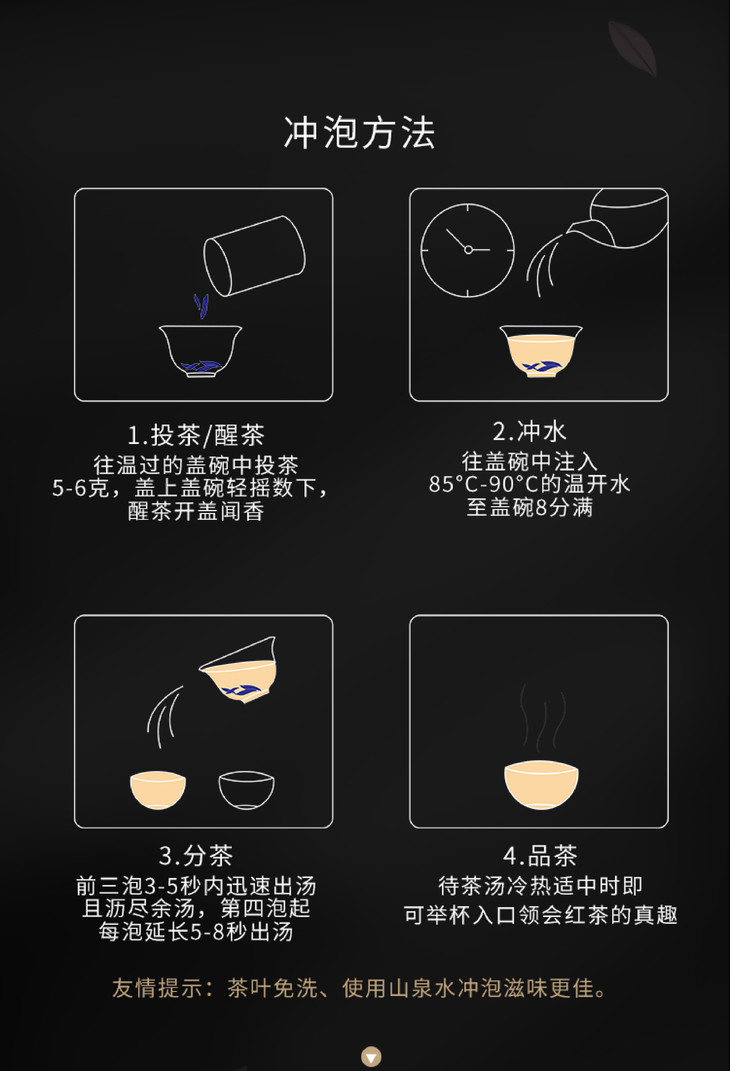 冲泡方法

1.投茶/醒茶
往温过的盖碗中投茶5-6克，盖上盖碗轻摇数下，醒茶开盖闻香

2.冲水
往盖碗中注入85°C-90°C的温开水至盖碗8分满

3.分茶
前三泡3-5秒内迅速出汤且沥尽余汤，第四泡起每泡延长5-8秒出汤

4.品茶
待茶汤冷热适中时即可举杯入口领会红茶的真趣

友情提示：茶叶免洗、使用山泉水冲泡滋味更佳。