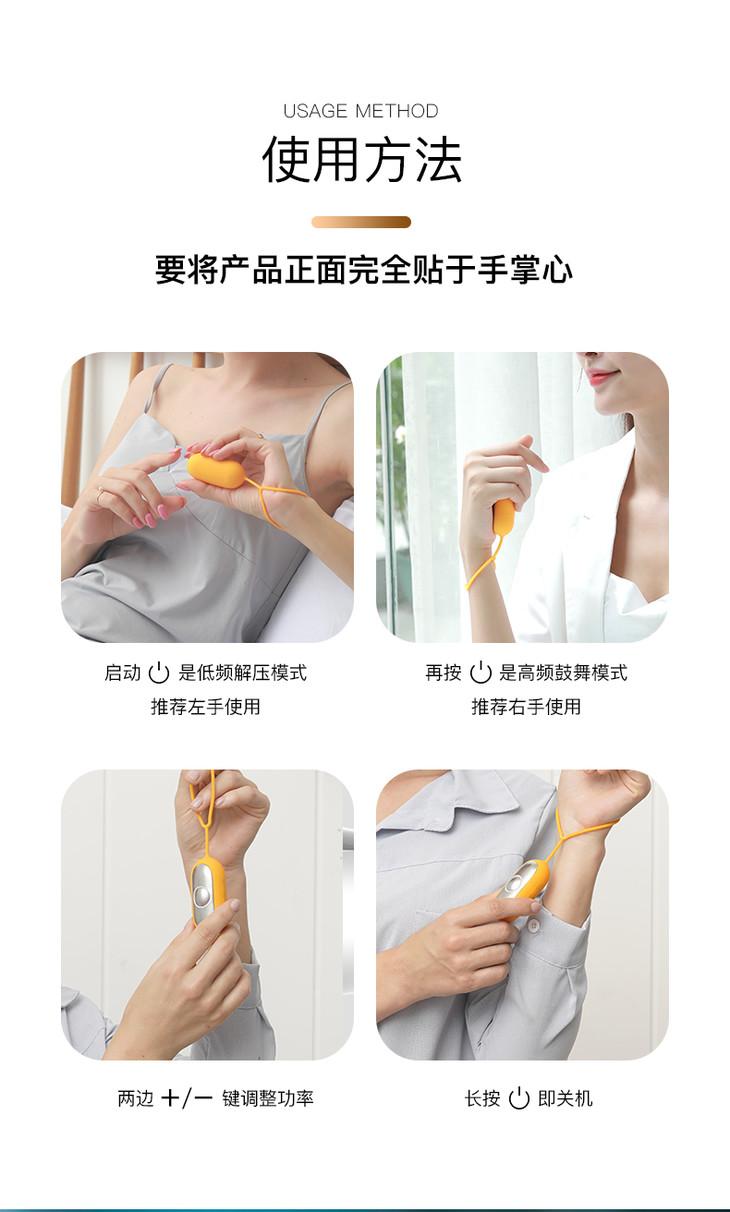 USAGE METHOD
使用方法

要将产品正面完全贴于手掌心

启动 ⏻ 是低频解压模式
推荐左手使用

再按 ⏻ 是高频鼓舞模式
推荐右手使用

两边 +/− 键调整功率

长按 ⏻ 即关机