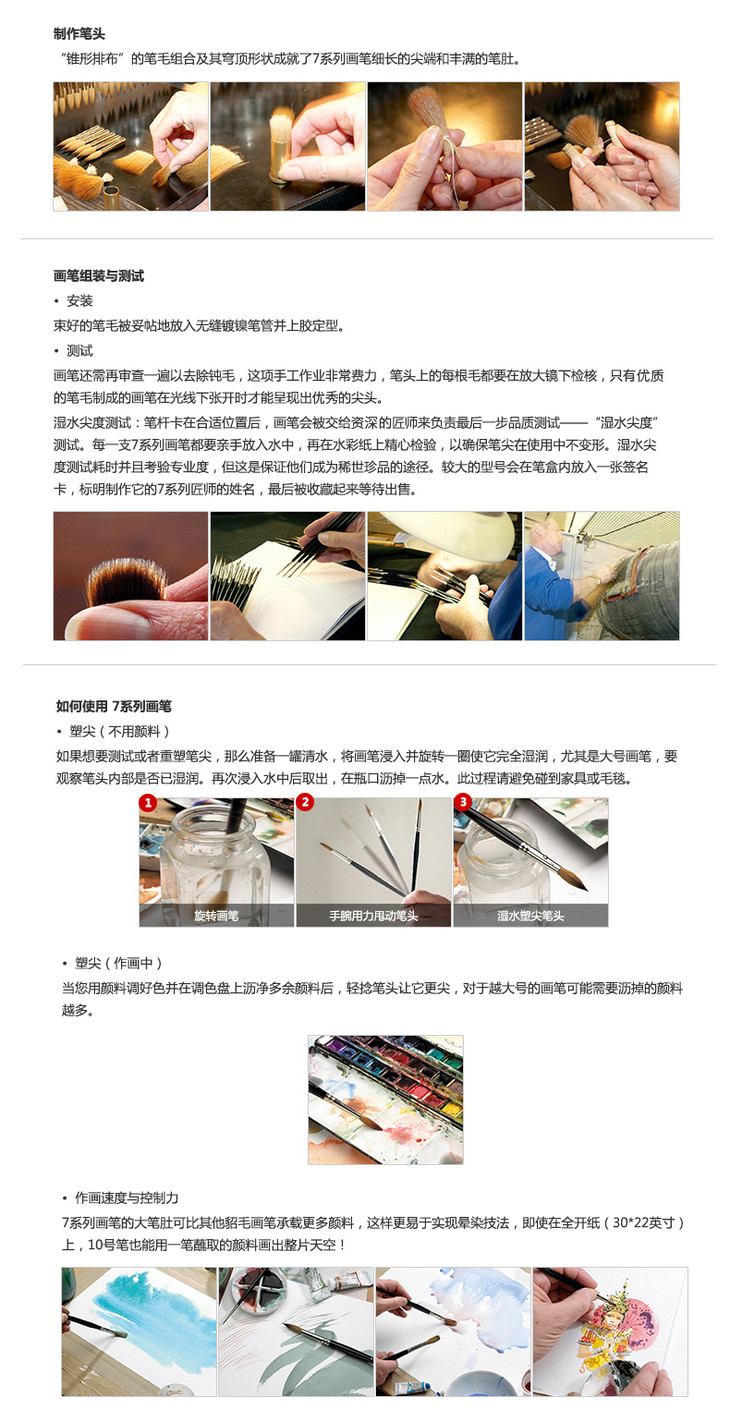 制作笔头

“锥形排布”的笔毛组合及其穹顶形状成就了7系列画笔细长的尖端和丰满的笔肚。

画笔组装与测试

• 安装

束好的笔毛被妥帖地放入无缝镀镍笔管并上胶定型。

• 测试

画笔还需再审查一遍以去除钝毛，这项手工作业非常费力，笔头上的每根毛都要在放大镜下检核，只有优质的笔毛制成的画笔在光线下张开时才能呈现出优秀的尖头。

湿水尖度测试：笔杆卡在合适位置后，画笔会被交给资深的匠师来负责最后一步品质测试——“湿水尖度”测试。每一支7系列画笔都要亲手放入水中，再在水彩纸上精心检验，以确保笔尖在使用中不变形。湿水尖度测试耗时并且考验专业度，但这是保证他们成为稀世珍品的途径。较大的型号会在笔盒内放入一张签名卡，标明制作它的7系列匠师的姓名，最后被收藏起来等待出售。

如何使用 7系列画笔

• 塑尖（不用颜料）

如果想要测试或者重塑笔尖，那么准备一罐清水，将画笔浸入并旋转一圈使它完全湿润，尤其是大号画笔，要观察笔头内部是否已湿润。再次浸入水中后取出，在瓶口沥掉一点水。此过程请避免碰到家具或毛毯。

1
旋转画笔

2
手腕用力甩动笔头

3
湿水塑尖笔头

• 塑尖（作画中）

当您用颜料调好色并在调色盘上沥净多余颜料后，轻捻笔头让它更尖，对于越大号的画笔可能需要沥掉的颜料越多。

• 作画速度与控制力

7系列画笔的大笔肚可比其他貂毛画笔承载更多颜料，这样更易于实现晕染技法，即使在全开纸（30*22英寸）上，10号笔也能用一笔蘸取的颜料画出整片天空！