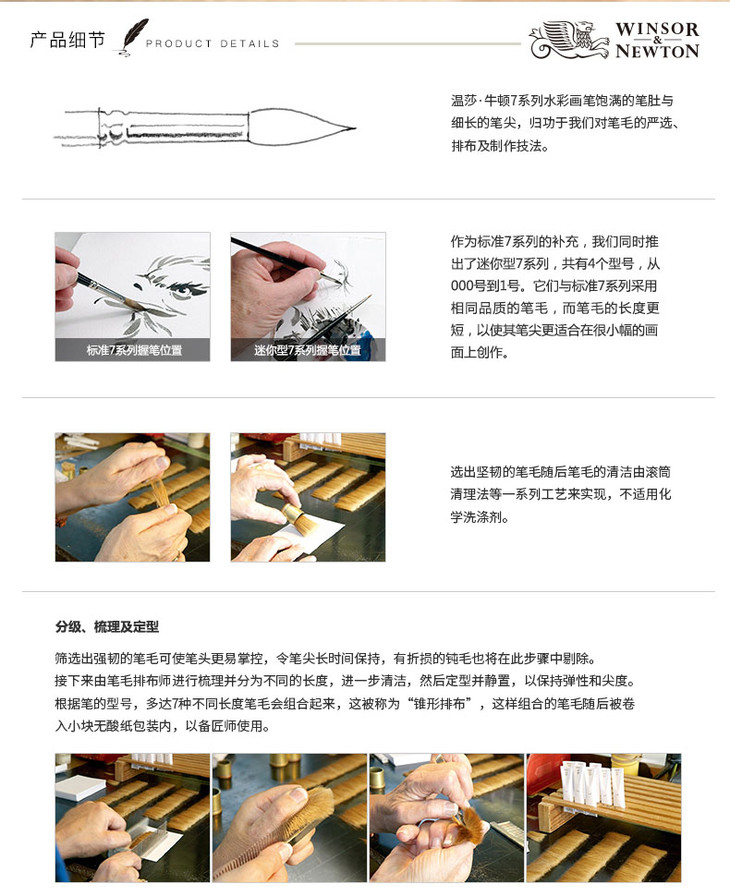 产品细节 PRODUCT DETAILS

WINSOR & NEWTON

温莎·牛顿7系列水彩画笔饱满的笔肚与细长的笔尖，归功于我们对笔毛的严选、排布及制作技法。

标准7系列握笔位置

迷你型7系列握笔位置

作为标准7系列的补充，我们同时推出了迷你型7系列，共有4个型号，从000号到1号。它们与标准7系列采用相同品质的笔毛，而笔毛的长度更短，以使其笔尖更适合在很小幅的画面上创作。

选出坚韧的笔毛随后笔毛的清洁由滚筒清理法等一系列工艺来实现，不适用化学洗涤剂。

分级、梳理及定型

筛选出强韧的笔毛可使笔头更易掌控，令笔尖长时间保持，有折损的钝毛也将在此步骤中剔除。
接下来由笔毛排布师进行梳理并分为不同的长度，进一步清洁，然后定型并静置，以保持弹性和尖度。
根据笔的型号，多达7种不同长度笔毛会组合起来，这被称为“锥形排布”，这样组合的笔毛随后被卷入小块无酸纸包装内，以备匠师使用。