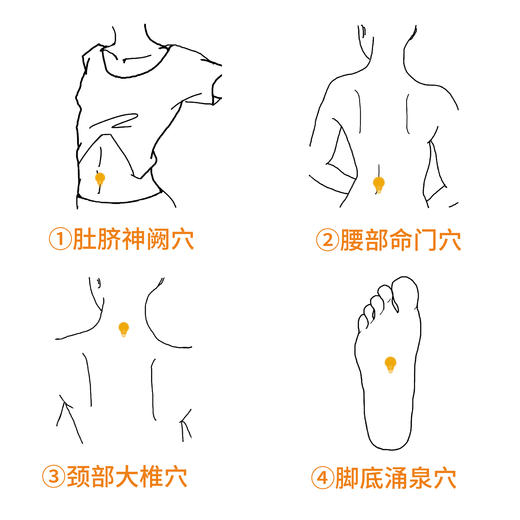 ①肚脐神阙穴

②腰部命门穴

③颈部大椎穴

④脚底涌泉穴