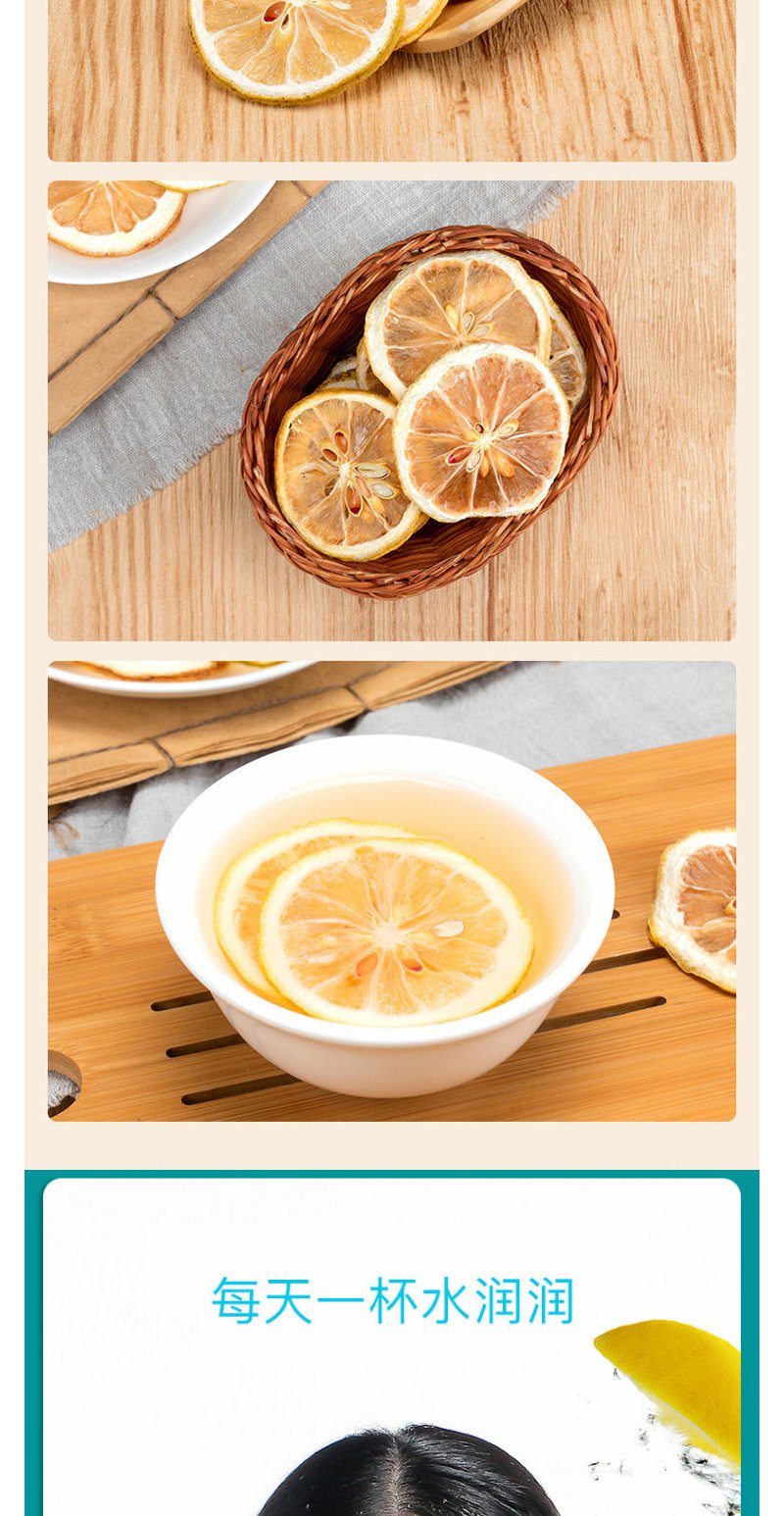 每天一杯水润润