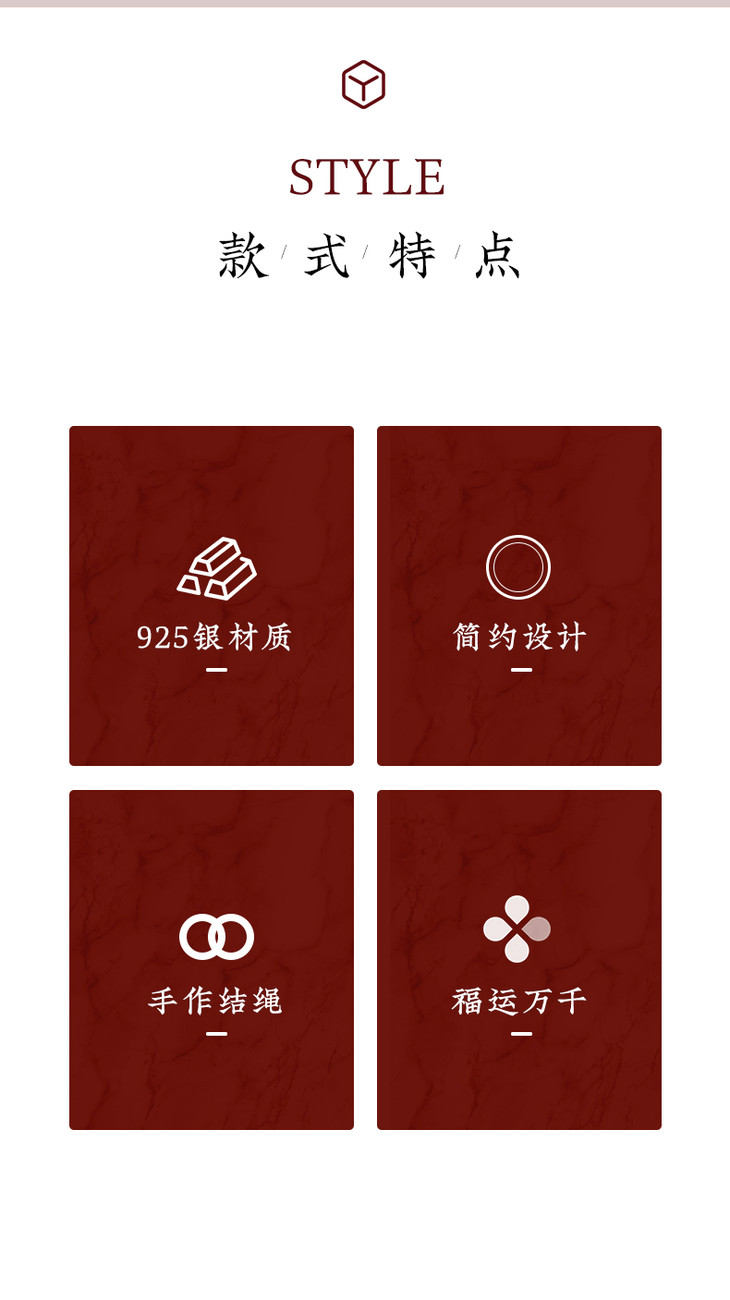 STYLE

款/式/特/点

925银材质

简约设计

手作结绳

福运万千