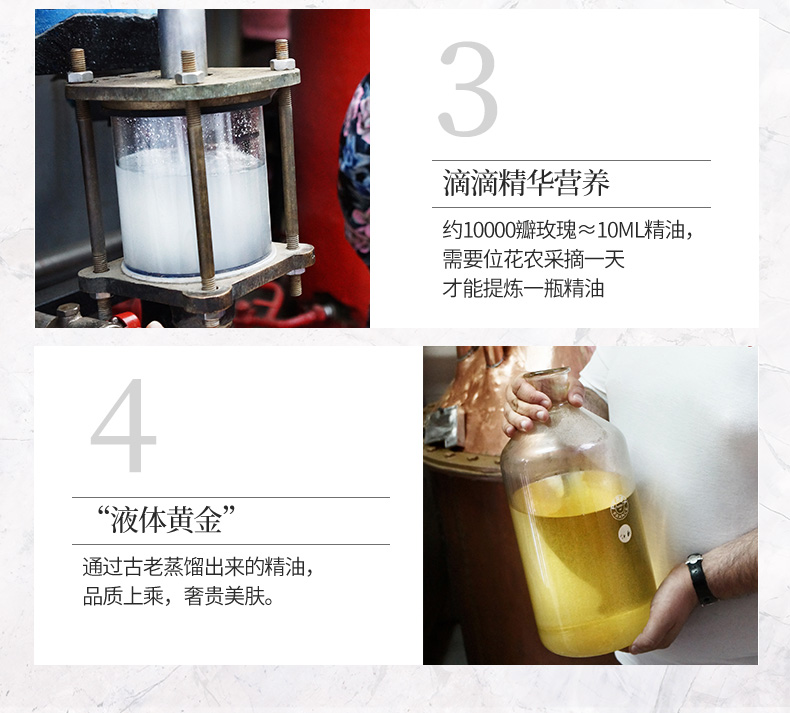 3

滴滴精华营养

约10000瓣玫瑰≈10ML精油，
需要位花农采摘一天
才能提炼一瓶精油

4

“液体黄金”

通过古老蒸馏出来的精油，
品质上乘，奢贵美肤。