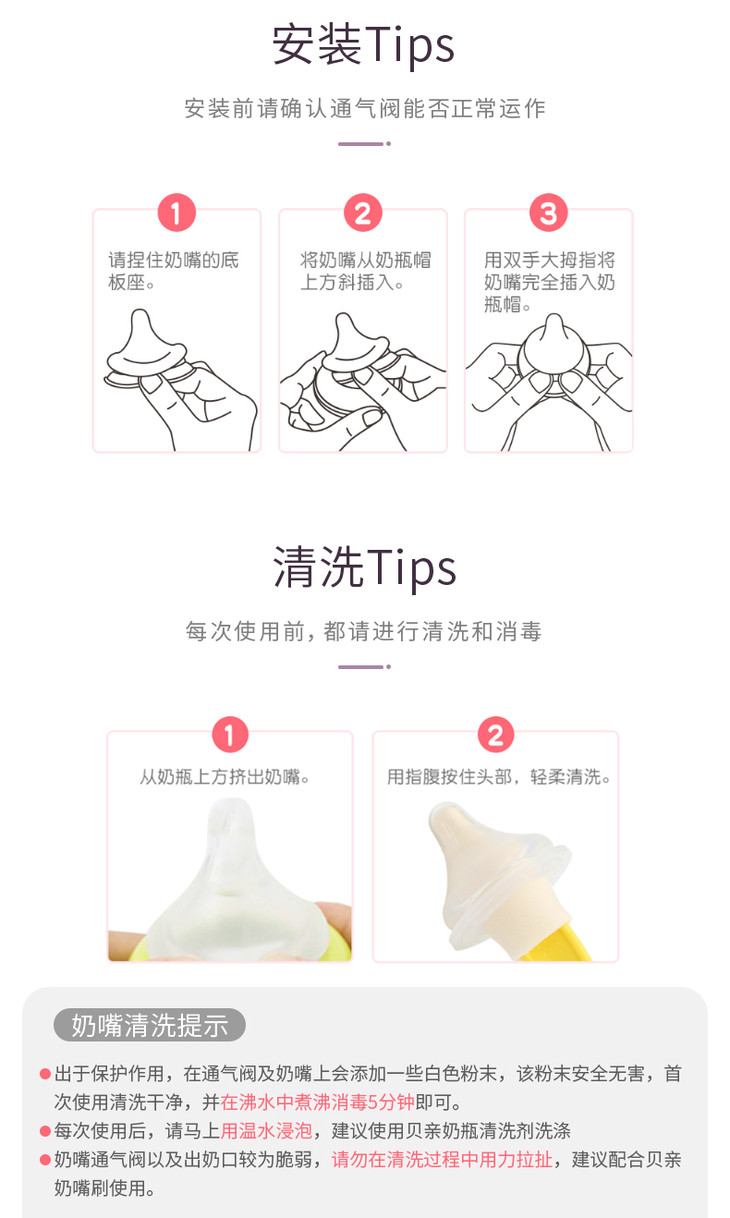 安装Tips

安装前请确认通气阀能否正常运作

1
请捏住奶嘴的底板座。

2
将奶嘴从奶瓶帽上方斜插入。

3
用双手大拇指将奶嘴完全插入奶瓶帽。

清洗Tips

每次使用前，都请进行清洗和消毒

1
从奶瓶上方挤出奶嘴。

2
用指腹按住头部，轻柔清洗。

奶嘴清洗提示

●出于保护作用，在通气阀及奶嘴上会添加一些白色粉末，该粉末安全无害，首次使用清洗干净，并在沸水中煮沸消毒5分钟即可。
●每次使用后，请马上用温水浸泡，建议使用贝亲奶瓶清洗剂洗涤
●奶嘴通气阀以及出奶口较为脆弱，请勿在清洗过程中用力拉扯，建议配合贝亲奶嘴刷使用。