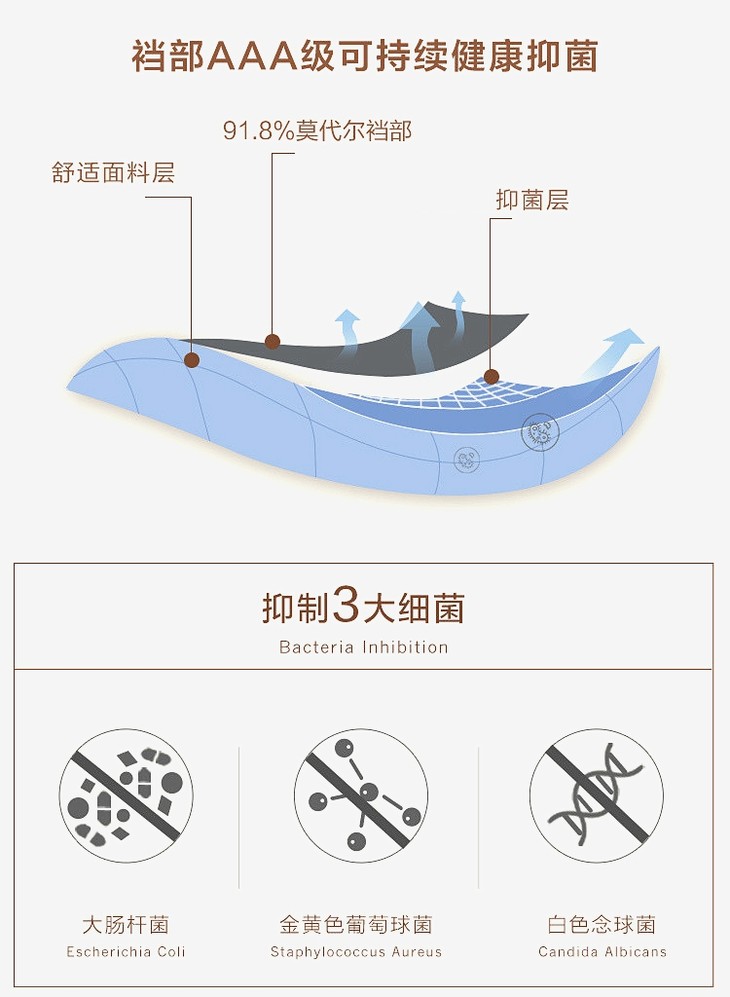 裆部AAA级可持续健康抑菌

91.8%莫代尔裆部

舒适面料层

抑菌层

抑制3大细菌

Bacteria Inhibition

大肠杆菌
Escherichia Coli

金黄色葡萄球菌
Staphylococcus Aureus

白色念球菌
Candida Albicans