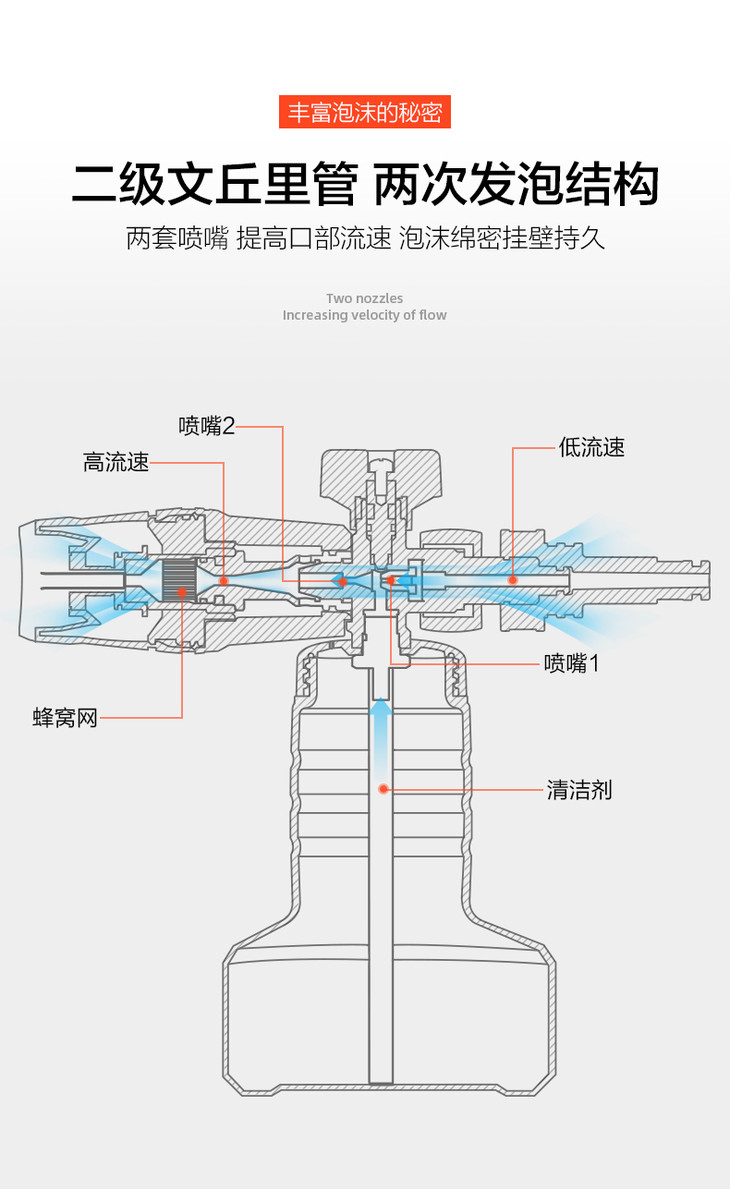 丰富泡沫的秘密

二级文丘里管 两次发泡结构

两套喷嘴 提高口部流速 泡沫绵密挂壁持久

Two nozzles
Increasing velocity of flow

喷嘴2

高流速

低流速

喷嘴1

蜂窝网

清洁剂