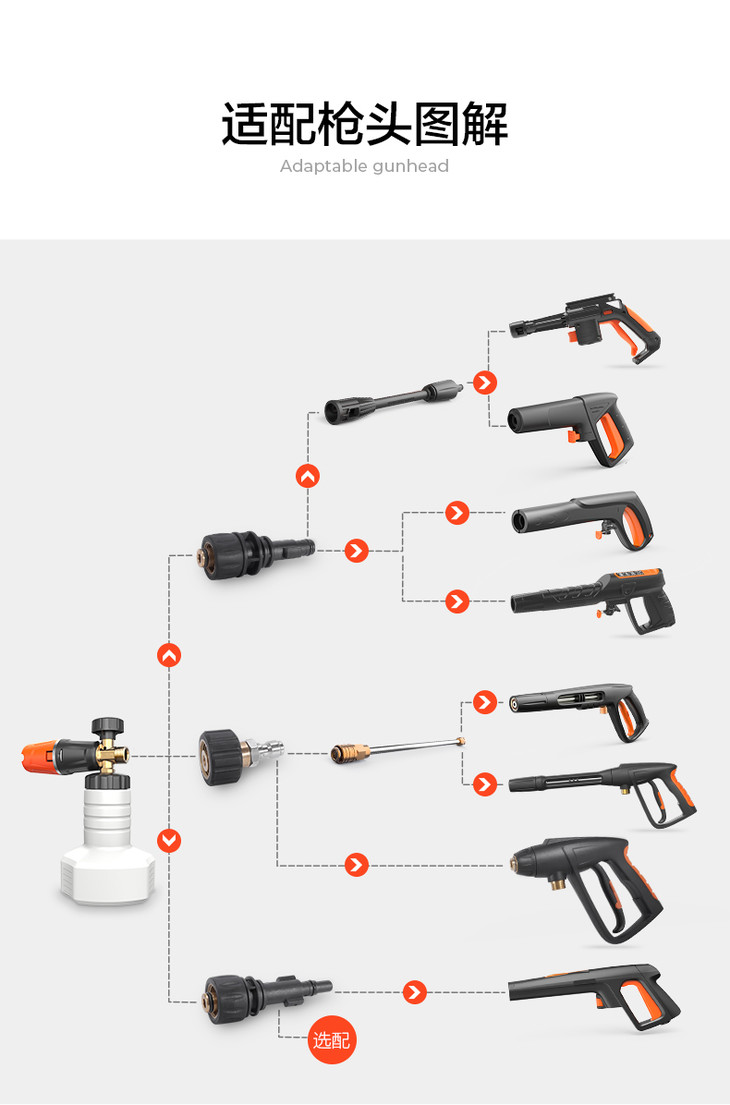 适配枪头图解
Adaptable gunhead

选配